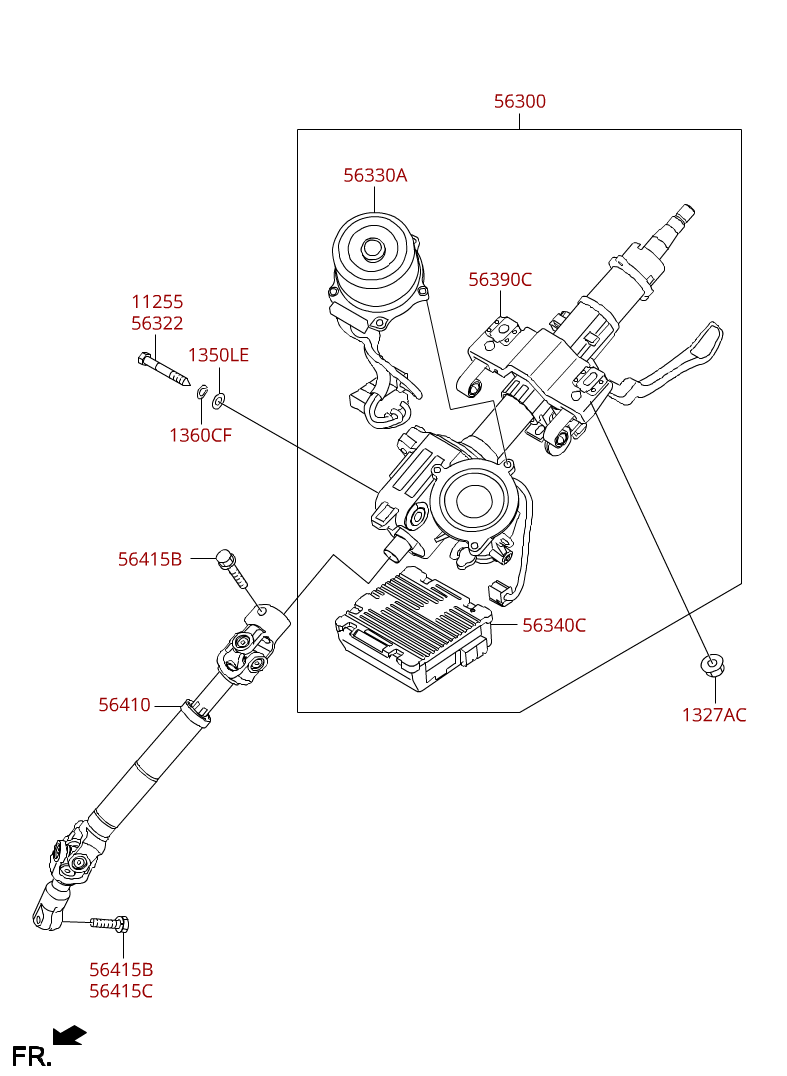 56300

56330A

56390C

11255
56322

1350LE

1360CF

56415B

56340C

56410

1327AC

56415B
56415C

FR.