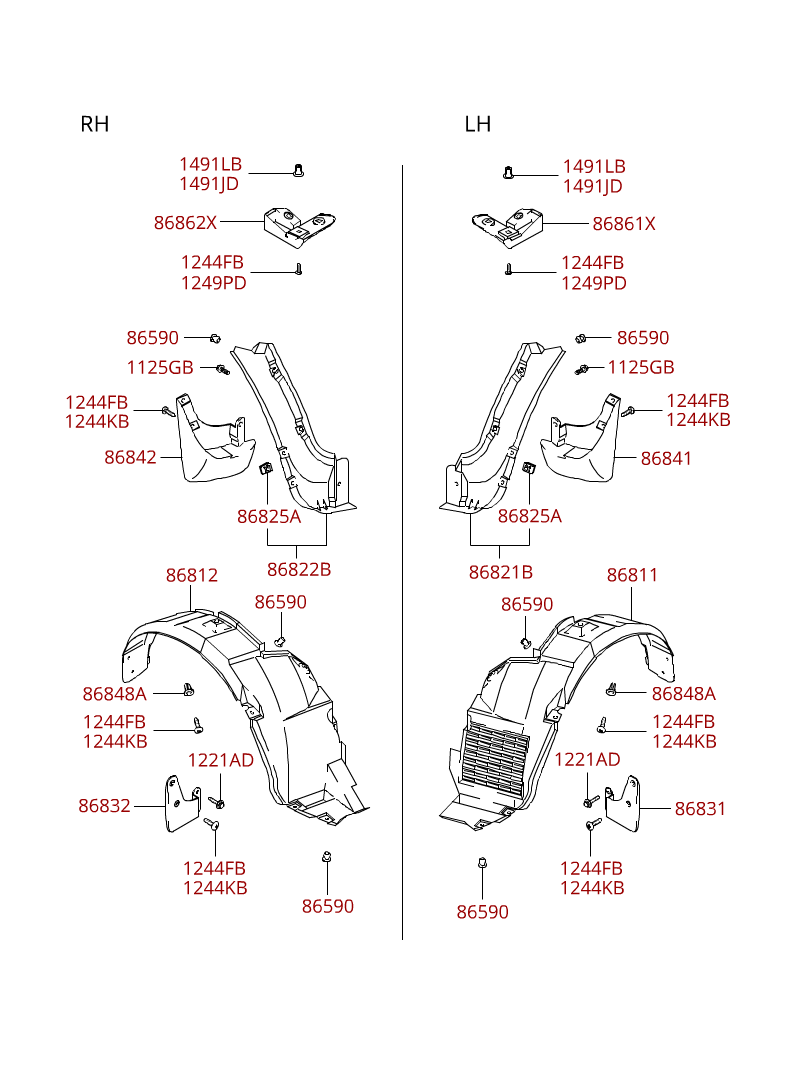 RH

1491LB
1491JD

86862X

1244FB
1249PD

86590

1125GB

1244FB
1244KB

86842

86825A

86822B

86812

86590

86848A

1244FB
1244KB

1221AD

86832

1244FB
1244KB

86590

LH

1491LB
1491JD

86861X

1244FB
1249PD

86590

1125GB

1244FB
1244KB

86841

86825A

86821B

86811

86590

86848A

1244FB
1244KB

1221AD

86831

1244FB
1244KB

86590