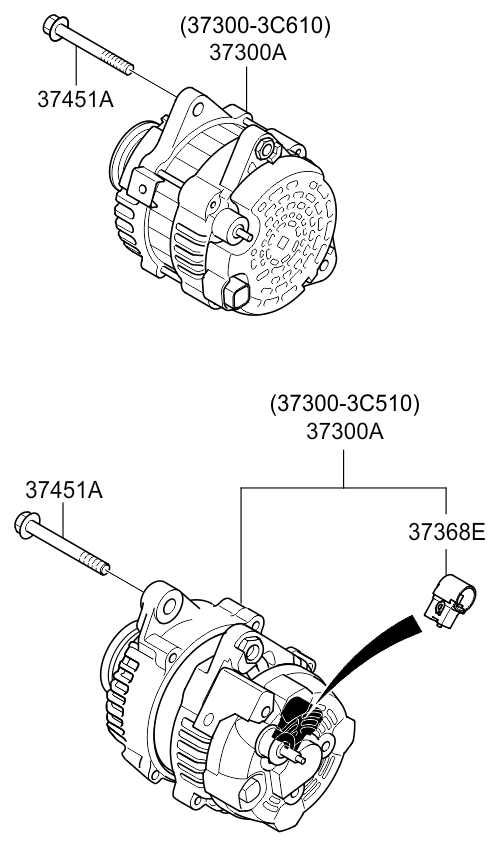 (37300-3C610)
37300A
37451A

(37300-3C510)
37300A
37451A
37368E