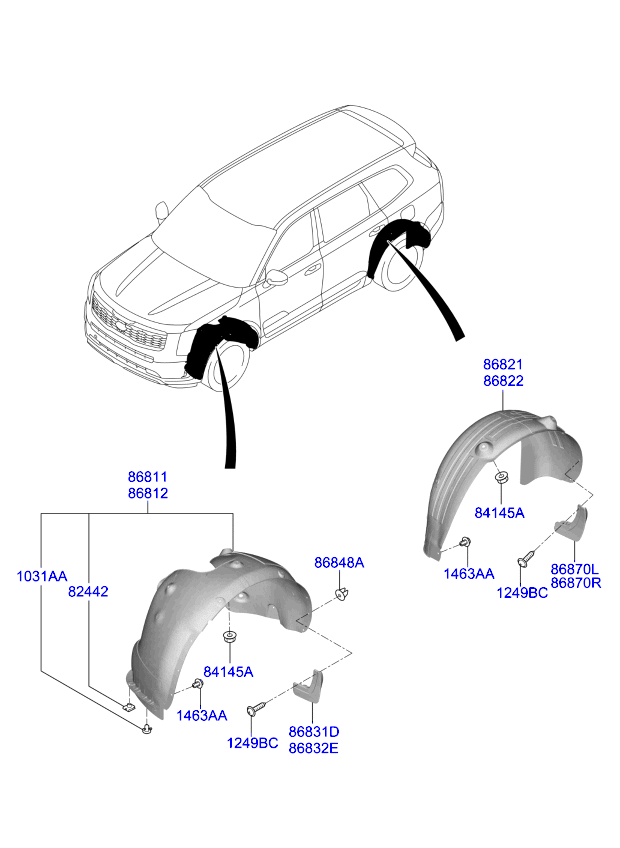 86821
86822

84145A

1463AA

1249BC

86870L
86870R

86811
86812

1031AA

82442

86848A

84145A

1463AA

1249BC

86831D
86832E