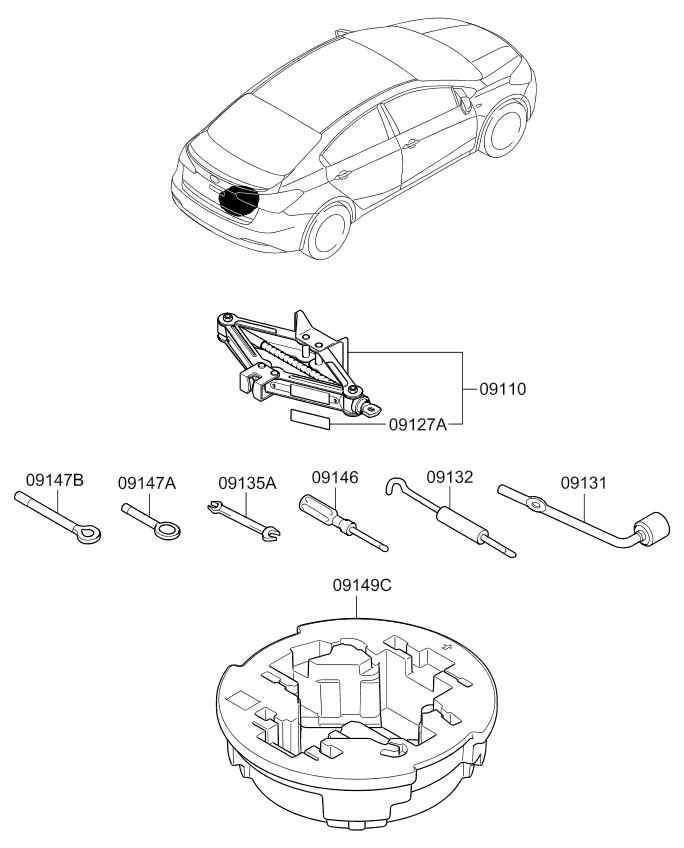 09110
09127A
09147B
09147A
09135A
09146
09132
09131
09149C