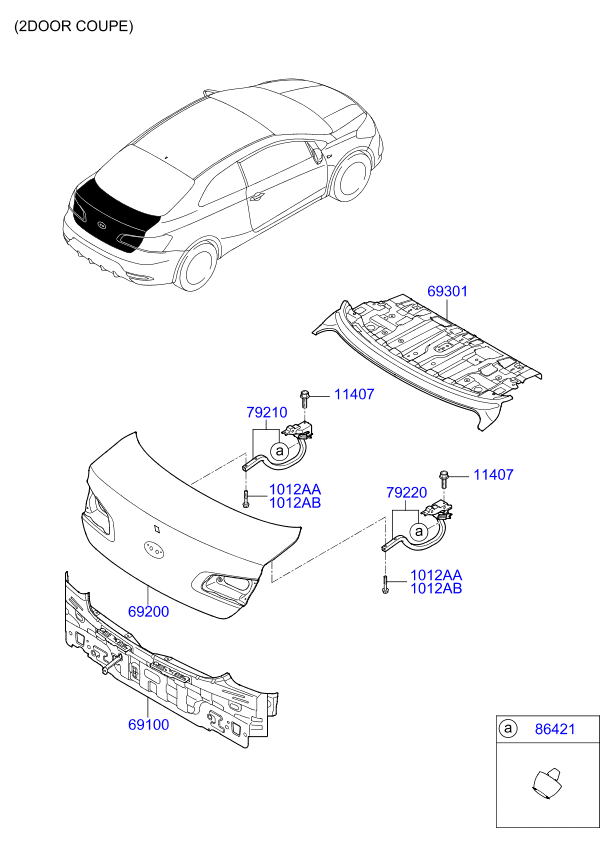 (2DOOR COUPE)

69301

11407

79210

a

1012AA
1012AB

11407

79220

a

1012AA
1012AB

69200

69100

a 86421