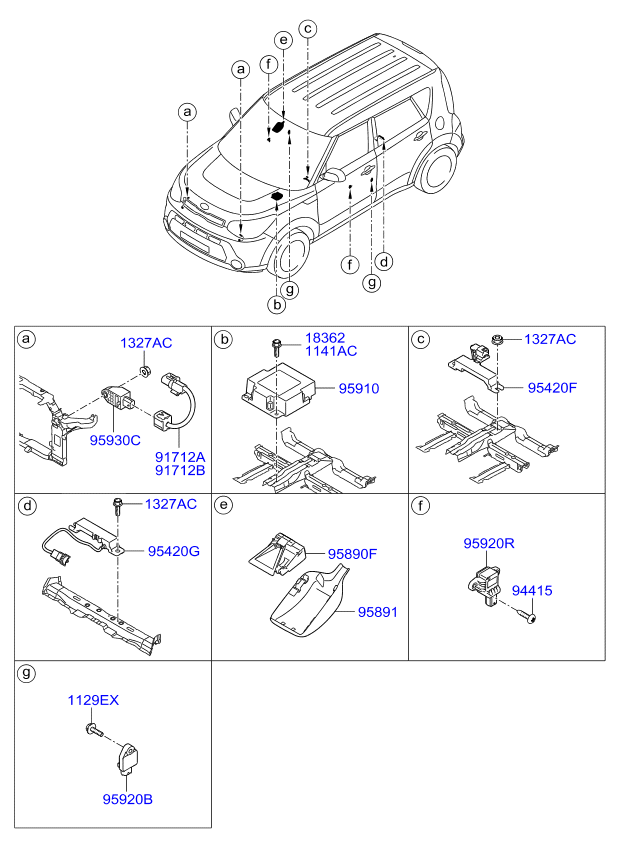 a
a
f
e
c
f
d
g
g
b

a
1327AC
95930C
91712A
91712B

b
18362
1141AC
95910

c
1327AC
95420F

d
1327AC
95420G

e
95890F
95891

f
95920R
94415

g
1129EX
95920B