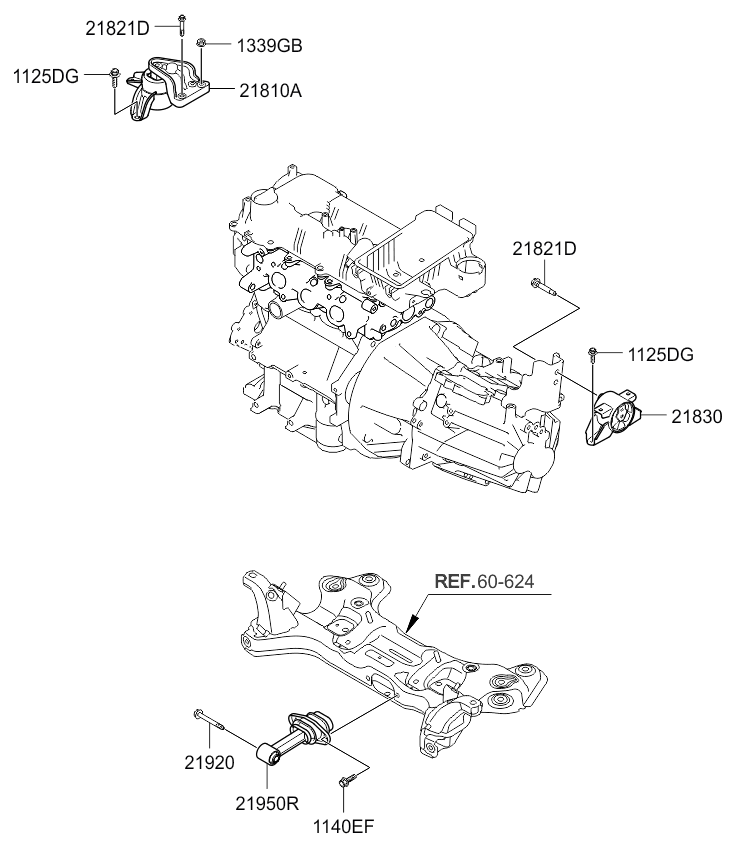 21821D
1339GB
1125DG
21810A
21821D
1125DG
21830
REF.60-624
21920
21950R
1140EF