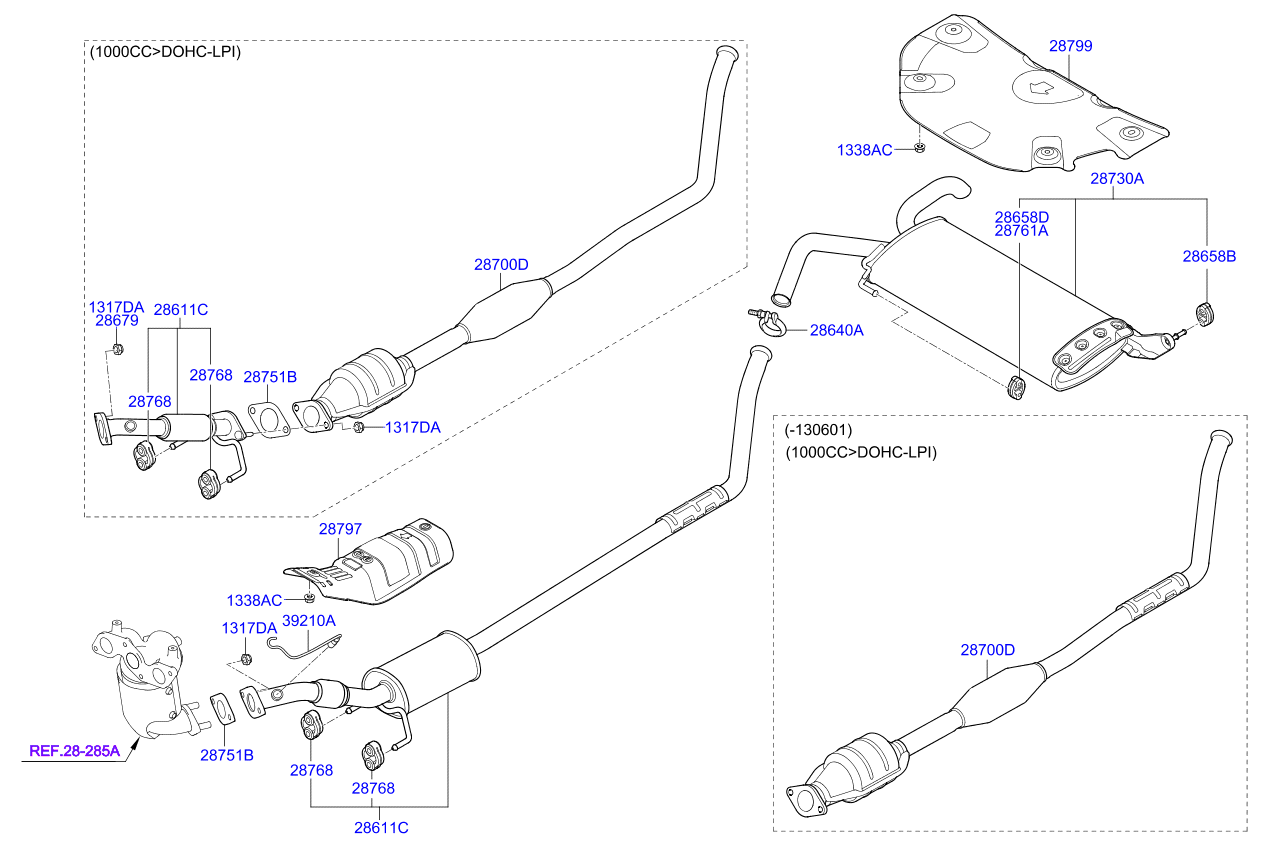 (1000CC>DOHC-LPI)

28700D

1317DA
28679

28611C

28768

28768

28751B

1317DA

28799

1338AC

28730A

28658D
28761A

28658B

28640A

(-130601)
(1000CC>DOHC-LPI)

28700D

28797

1338AC

1317DA

39210A

REF.28-285A

28751B

28768

28768

28611C