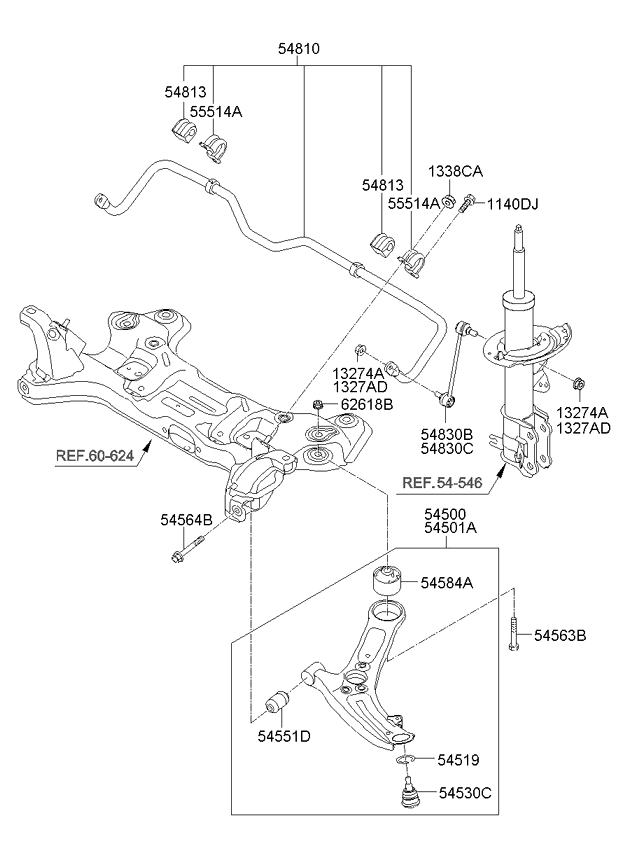 54810
54813
55514A
54813
55514A
1338CA
1140DJ
13274A
1327AD
62618B
54830B
54830C
13274A
1327AD
REF.60-624
REF.54-546
54564B
54500
54501A
54584A
54563B
54551D
54519
54530C