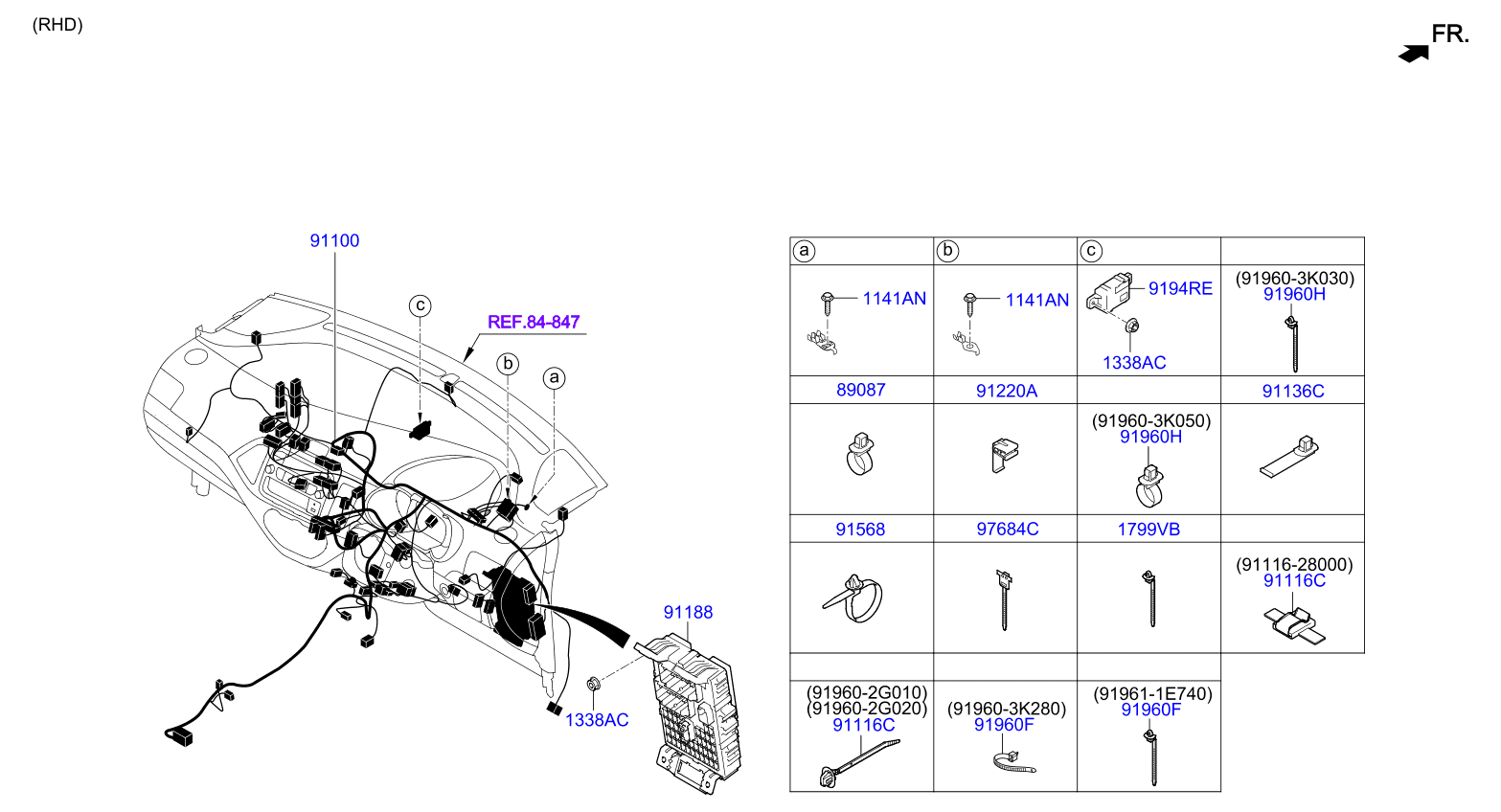 (RHD)

FR.

91100

c

REF.84-847

b

a

91188

1338AC

| a | b | c | |
|---|---|---|---|
| 1141AN | 1141AN | 9194RE 1338AC | (91960-3K030) 91960H |
| 89087 | 91220A | | 91136C |
| | | (91960-3K050) 91960H | |
| 91568 | 97684C | 1799VB | |
| | | | (91116-28000) 91116C |
| | | | |
| (91960-2G010) (91960-2G020) 91116C | (91960-3K280) 91960F | (91961-1E740) 91960F | |