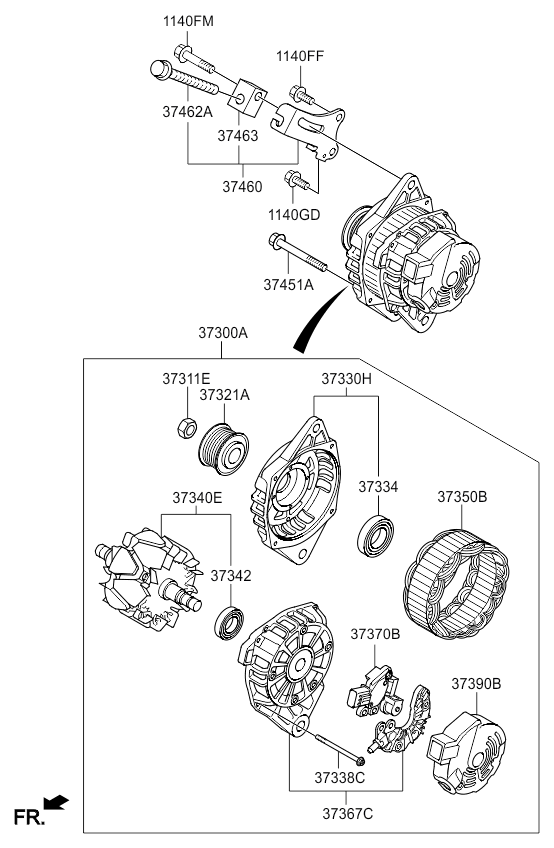 1140FM
1140FF
37462A
37463
37460
1140GD
37451A
37300A
37311E
37321A
37330H
37334
37350B
37340E
37342
37370B
37390B
37338C
37367C
FR.