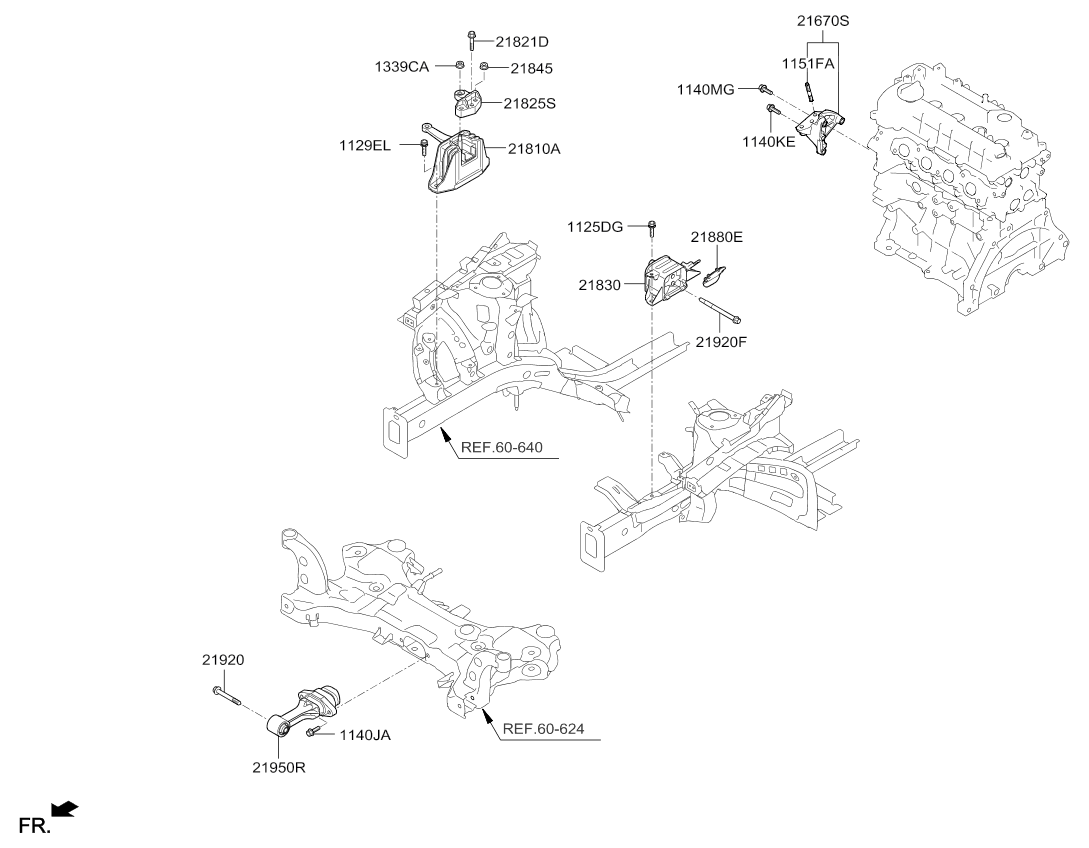 21821D
1339CA
21845
21825S
1129EL
21810A
21670S
1151FA
1140MG
1140KE
1125DG
21880E
21830
21920F
REF.60-640
21920
1140JA
21950R
REF.60-624
FR.