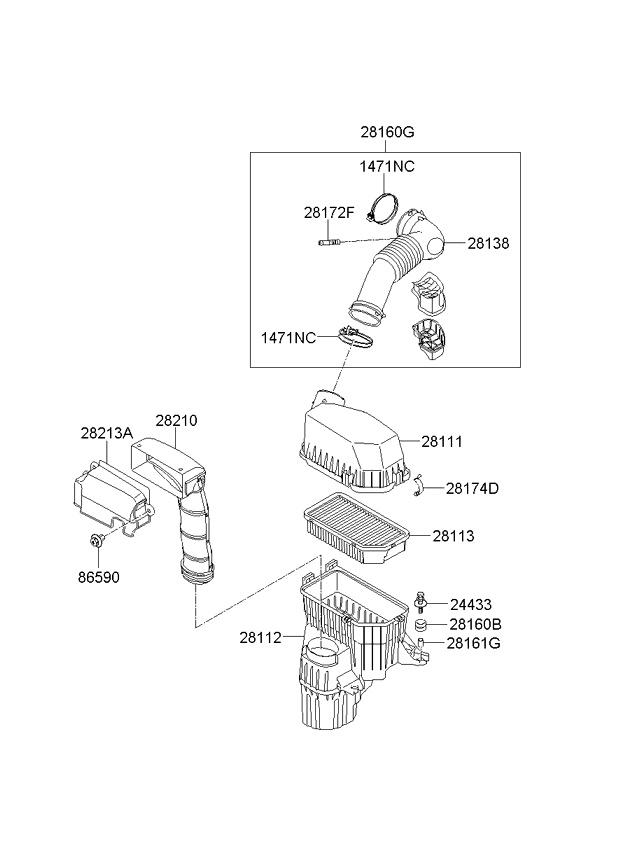 28160G
1471NC
28172F
28138
1471NC
28213A
28210
28111
28174D
28113
86590
24433
28160B
28112
28161G