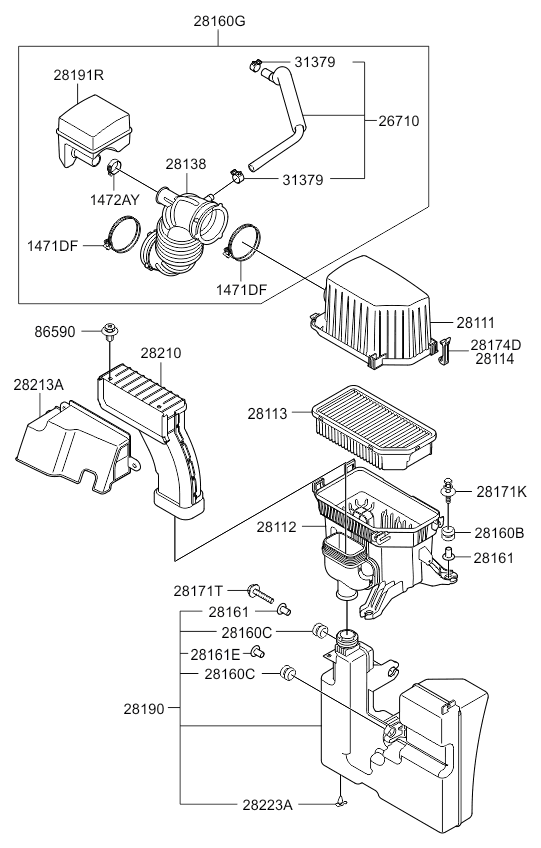 28160G

28191R

31379

26710

28138

31379

1472AY

1471DF

1471DF

28111

28174D
28114

86590

28210

28213A

28113

28171K

28112

28160B

28161

28171T

28161

28160C

28161E

28160C

28190

28223A