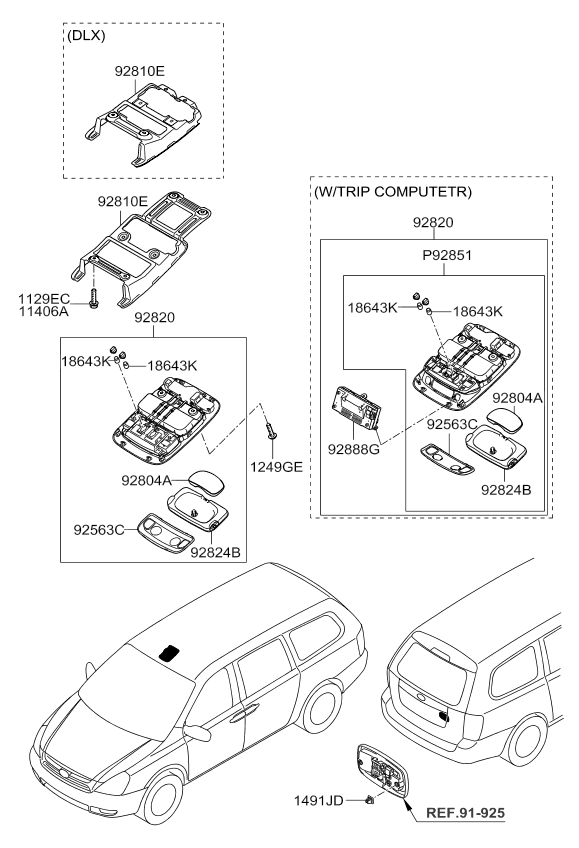 (DLX)

92810E

92810E

1129EC
11406A

92820

18643K

18643K

1249GE

92804A

92563C

92824B

(W/TRIP COMPUTETR)

92820

P92851

18643K

18643K

92804A

92563C

92888G

92824B

1491JD

REF.91-925