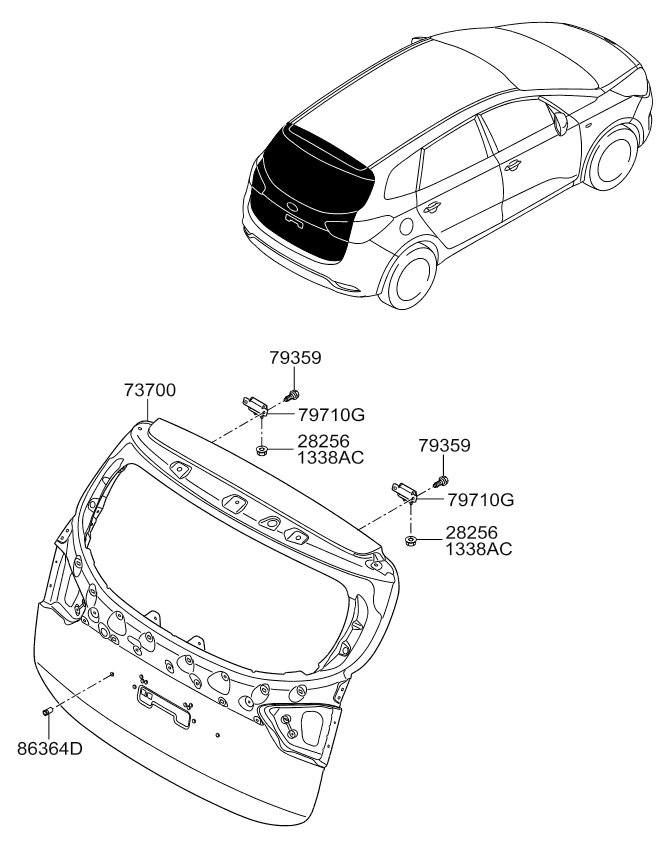 79359
73700
79710G
28256
1338AC
79359
79710G
28256
1338AC
86364D