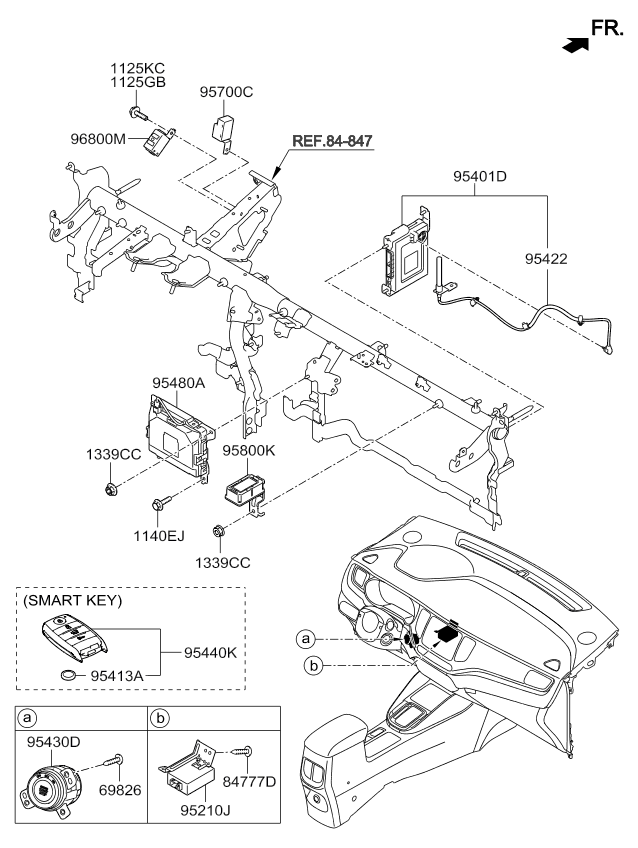 FR.

1125KC
1125GB

95700C

96800M

REF.84-847

95401D

95422

95480A

1339CC

95800K

1140EJ

1339CC

(SMART KEY)

95440K

95413A

a

b

a

95430D

69826

b

84777D

95210J