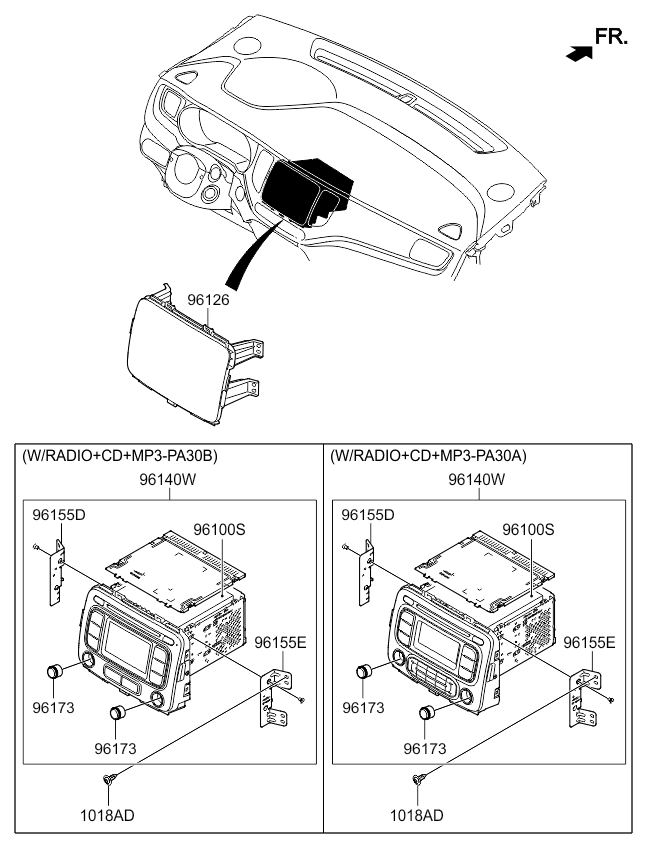 FR.

96126

(W/RADIO+CD+MP3-PA30B)

96140W

96155D

96100S

96155E

96173

96173

1018AD

(W/RADIO+CD+MP3-PA30A)

96140W

96155D

96100S

96155E

96173

96173

1018AD