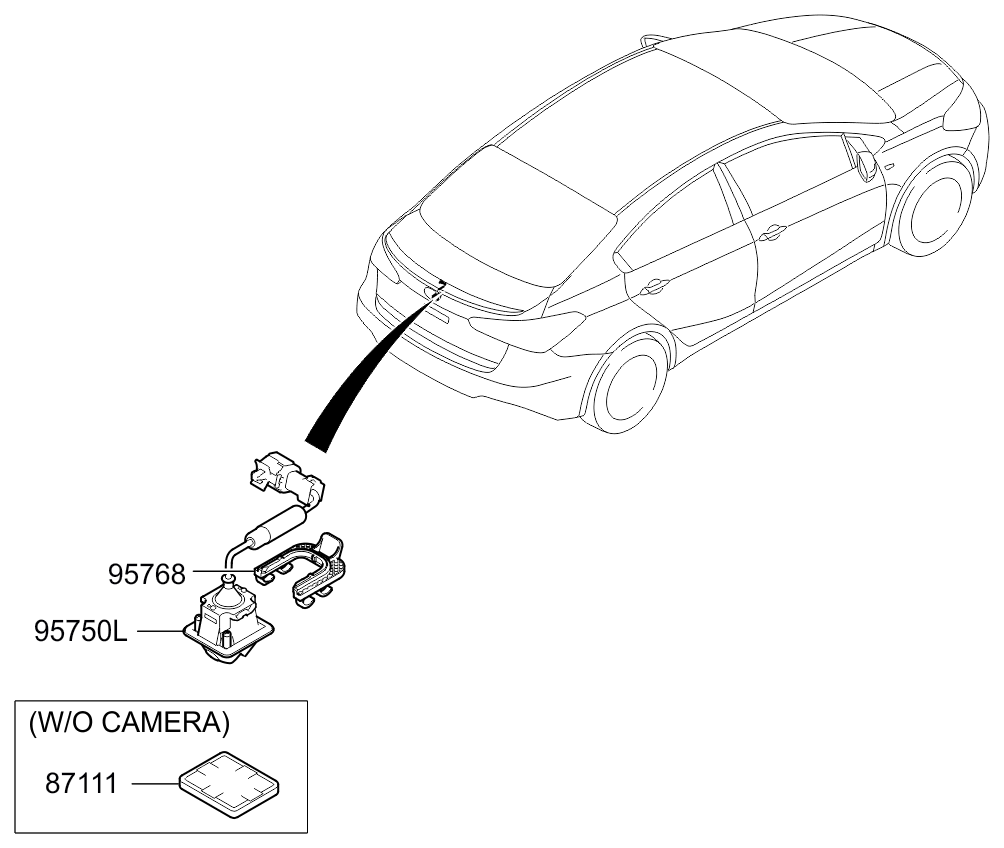 95768

95750L

(W/O CAMERA)

87111