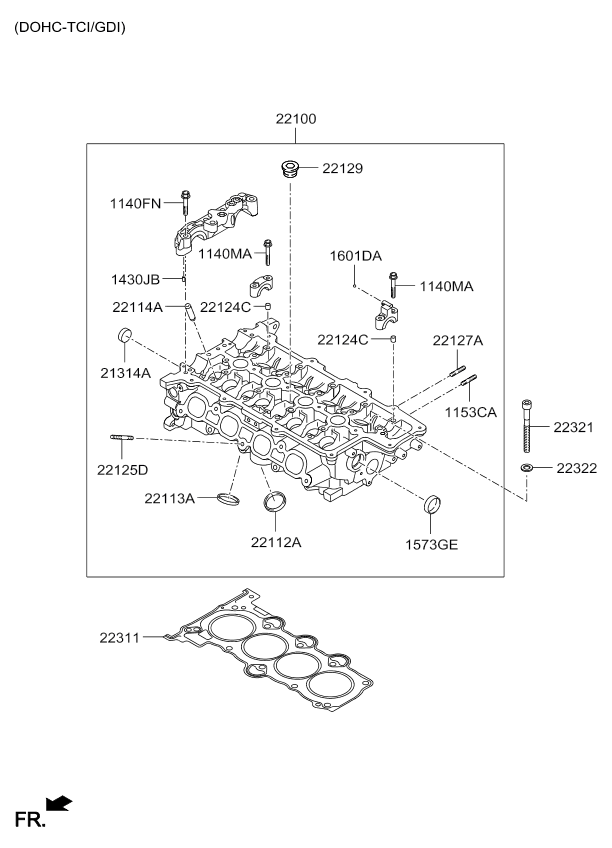 (DOHC-TCI/GDI)

22100

22129

1140FN

1140MA

1601DA

1430JB

1140MA

22114A

22124C

22124C

22127A

21314A

1153CA

22321

22125D

22322

22113A

22112A

1573GE

22311

FR.