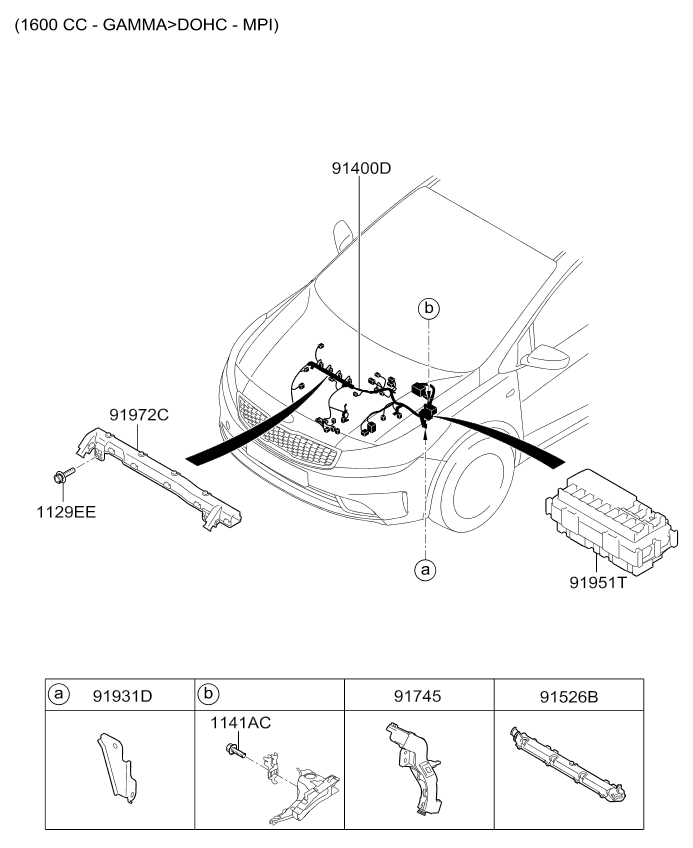 (1600 CC - GAMMA>DOHC - MPI)

91400D

b

91972C

1129EE

a

91951T

| a 91931D | b | 91745 | 91526B |
|---|---|---|---|
| | 1141AC | | |