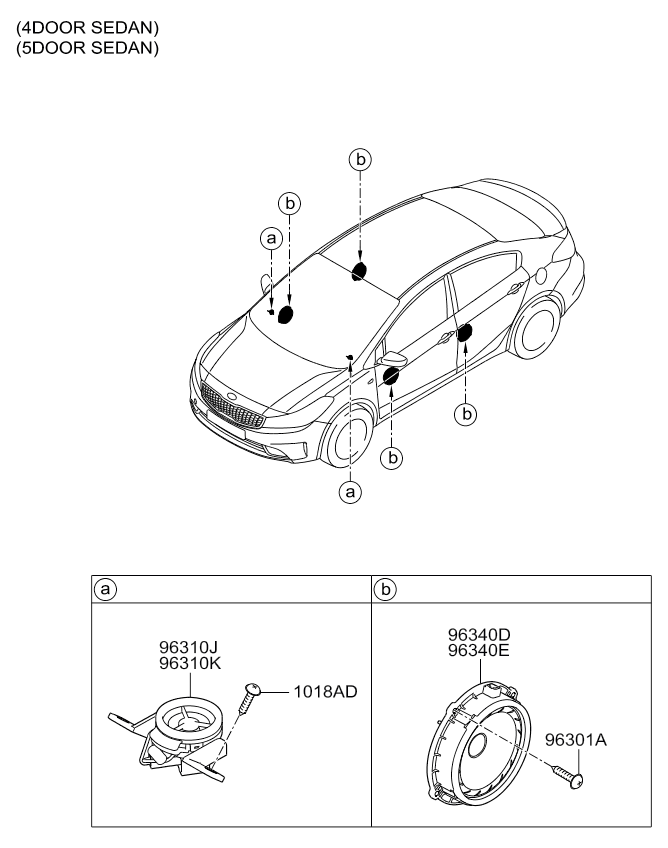 (4DOOR SEDAN)
(5DOOR SEDAN)

b
b
a
b
b
a

a
96310J
96310K
1018AD

b
96340D
96340E
96301A