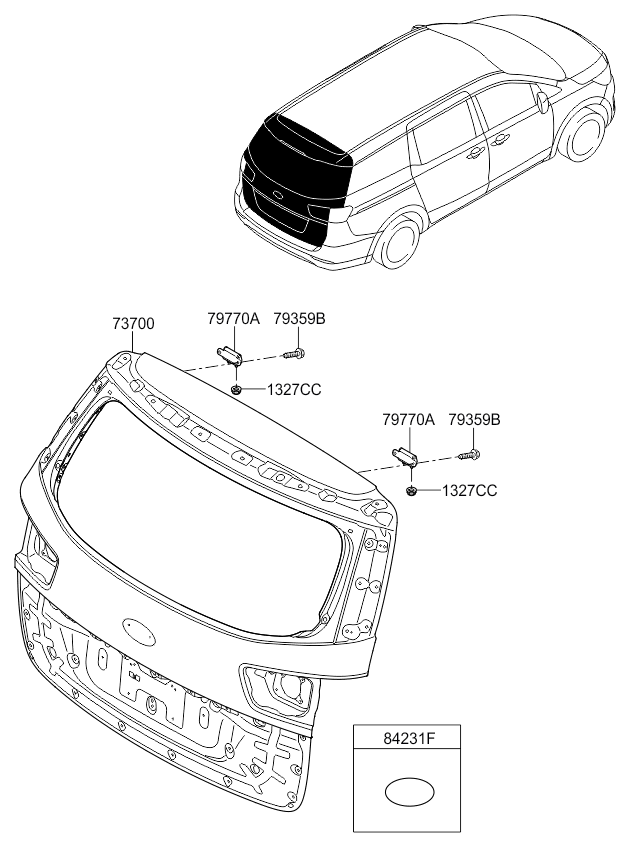 73700

79770A

79359B

1327CC

79770A

79359B

1327CC

84231F