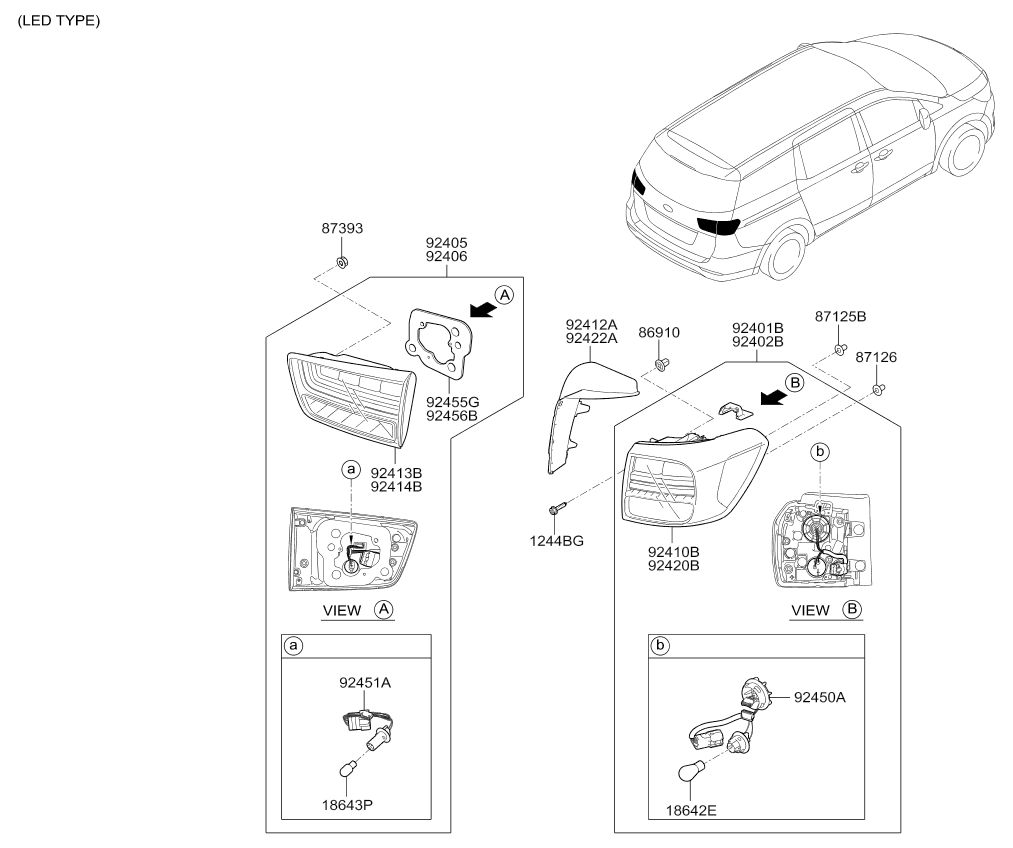 (LED TYPE)

87393

92405
92406

A

92455G
92456B

92413B
92414B

a

VIEW A

a

92451A

18643P

92412A
92422A

86910

92401B
92402B

87125B

87126

B

b

1244BG

92410B
92420B

VIEW B

b

92450A

18642E