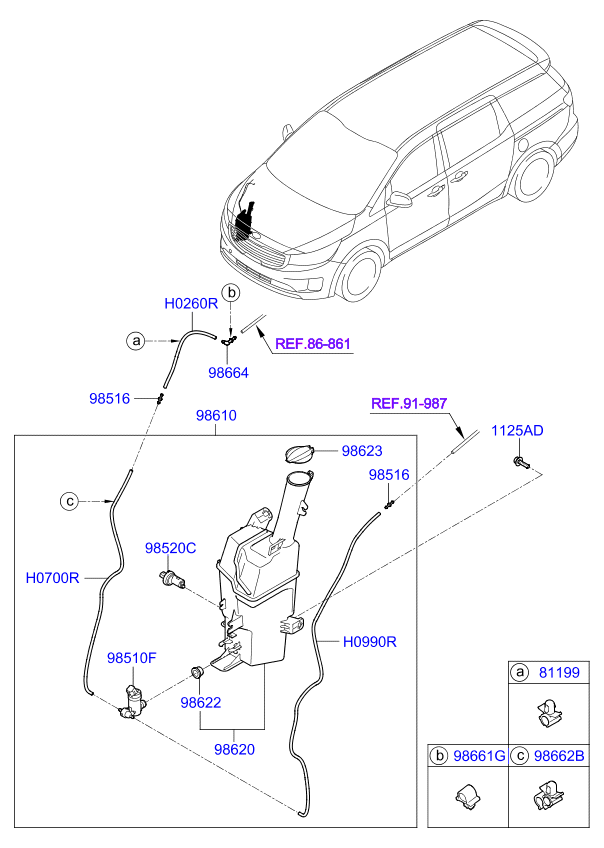 H0260R
b
a
REF.86-861
98664
98516
98610
REF.91-987
1125AD
98623
98516
c
98520C
H0700R
H0990R
98510F
98622
98620
a 81199
b 98661G
c 98662B