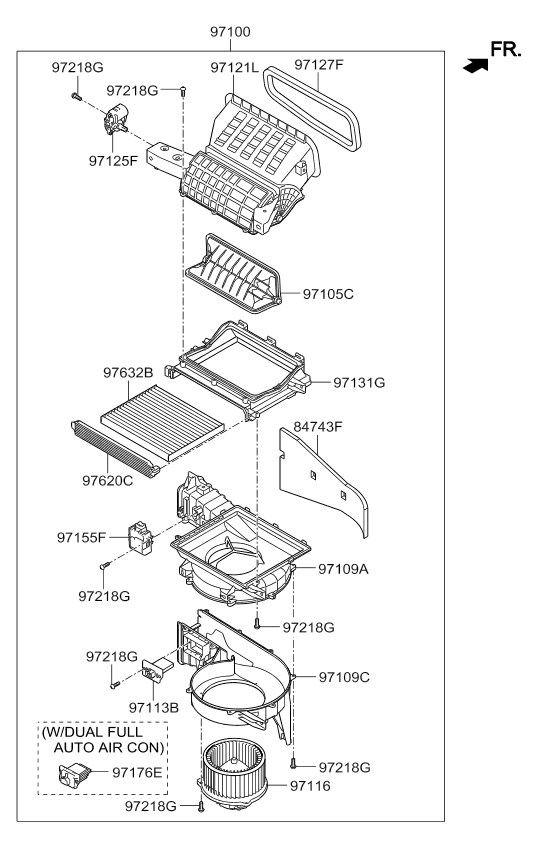 97100

FR.

97218G
97218G
97121L
97127F
97125F
97105C
97632B
97131G
84743F
97620C
97155F
97109A
97218G
97218G
97218G
97109C
97113B
(W/DUAL FULL AUTO AIR CON)
97176E
97218G
97116
97218G