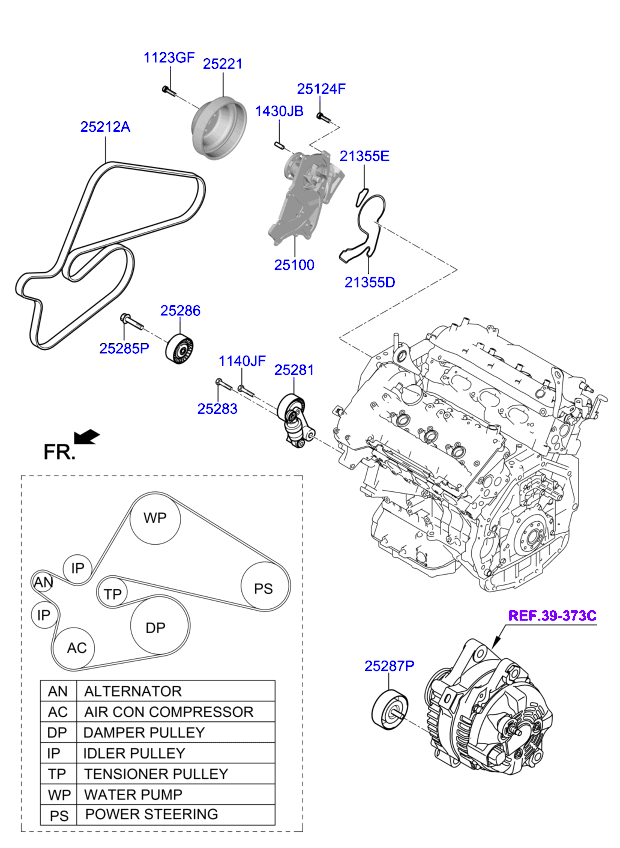 1123GF
25221
25124F
1430JB
25212A
21355E
25100
21355D
25286
25285P
1140JF
25281
25283
FR.
WP
IP
AN
TP
PS
IP
DP
AC
REF.39-373C
25287P

| AN | ALTERNATOR |
|---|---|
| AC | AIR CON COMPRESSOR |
| DP | DAMPER PULLEY |
| IP | IDLER PULLEY |
| TP | TENSIONER PULLEY |
| WP | WATER PUMP |
| PS | POWER STEERING |