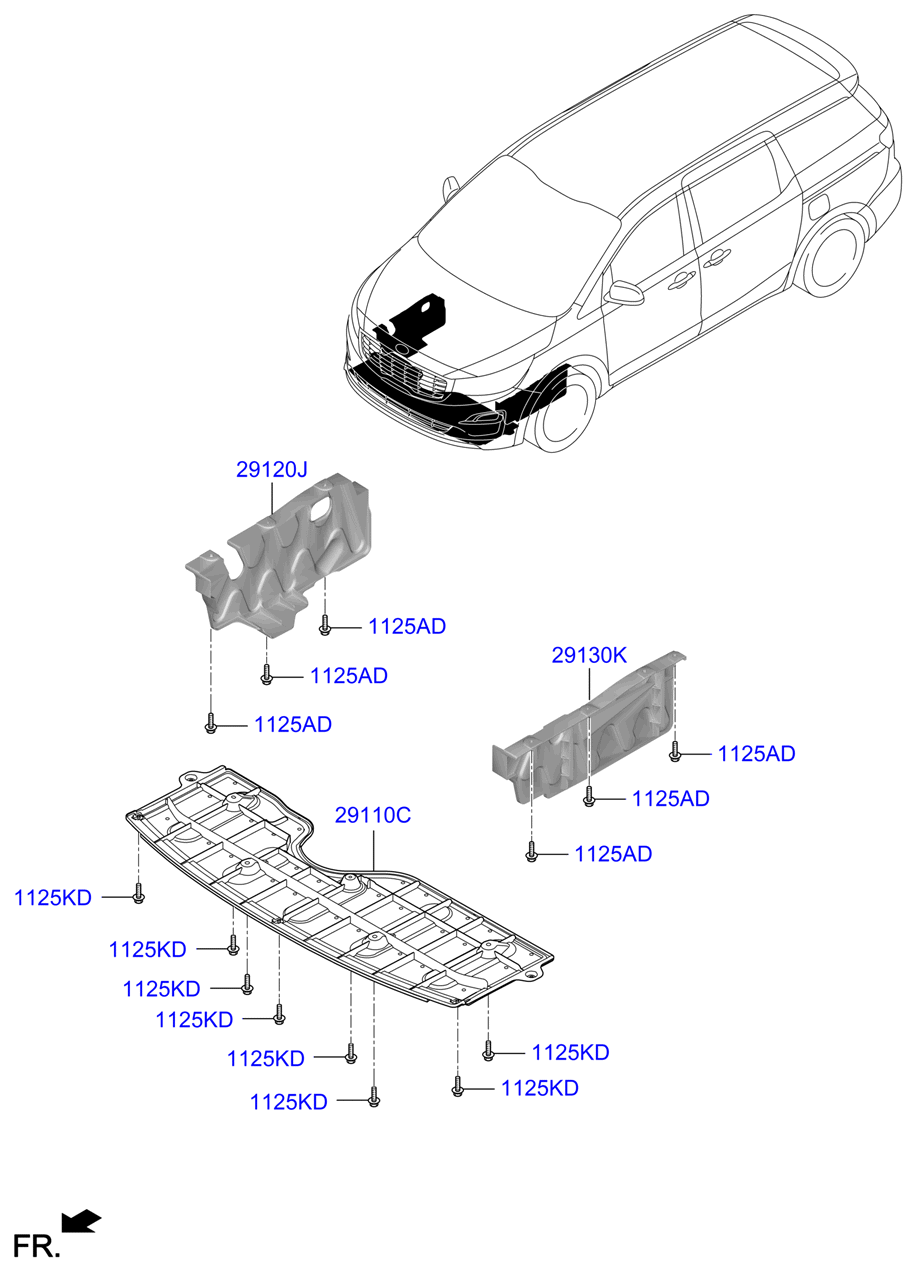 29120J
1125AD
1125AD
1125AD
29130K
1125AD
1125AD
1125AD
29110C
1125KD
1125KD
1125KD
1125KD
1125KD
1125KD
1125KD
1125KD
FR.