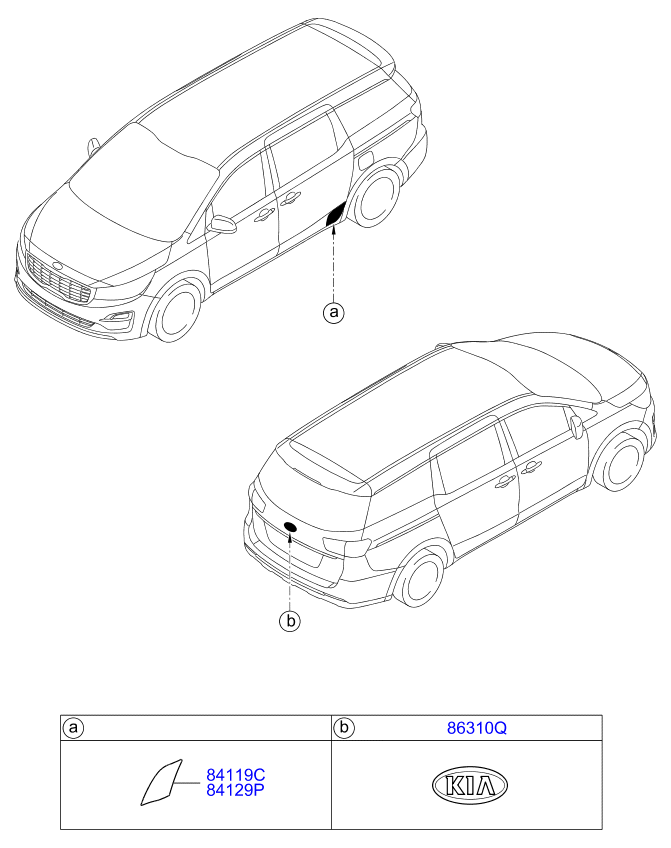 a

b

| a | b 86310Q |
|---|---|
| 84119C 84129P | KIA |