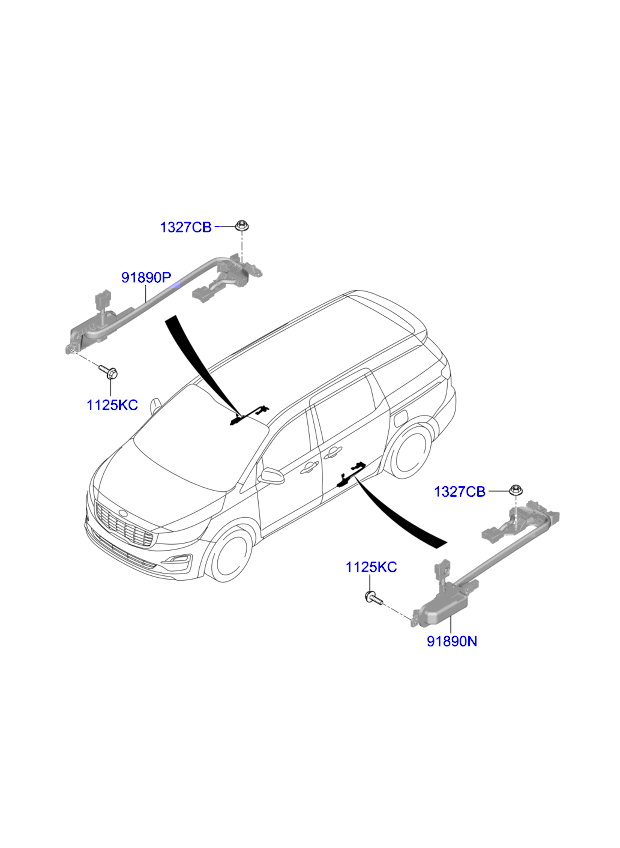 1327CB
91890P
1125KC
1327CB
1125KC
91890N