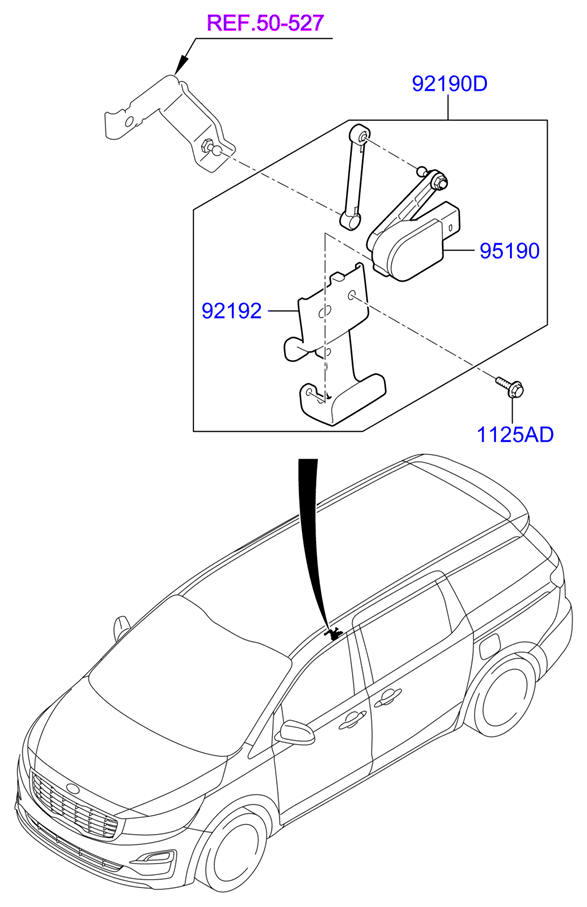 REF.50-527

92190D

95190

92192

1125AD