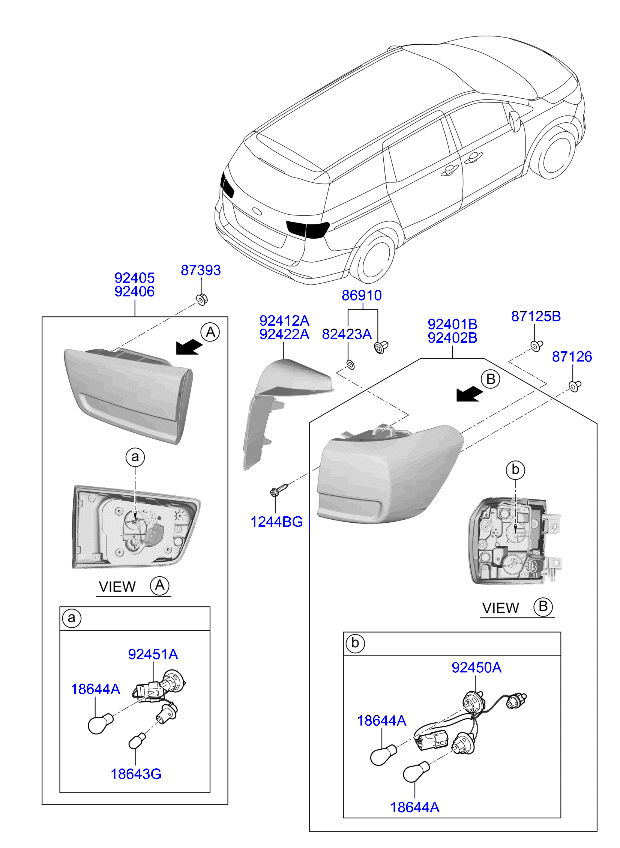 92405
92406
87393
A
a
VIEW A
a
92451A
18644A
18643G
92412A
92422A
86910
82423A
1244BG
92401B
92402B
87125B
87126
B
b
VIEW B
b
92450A
18644A
18644A