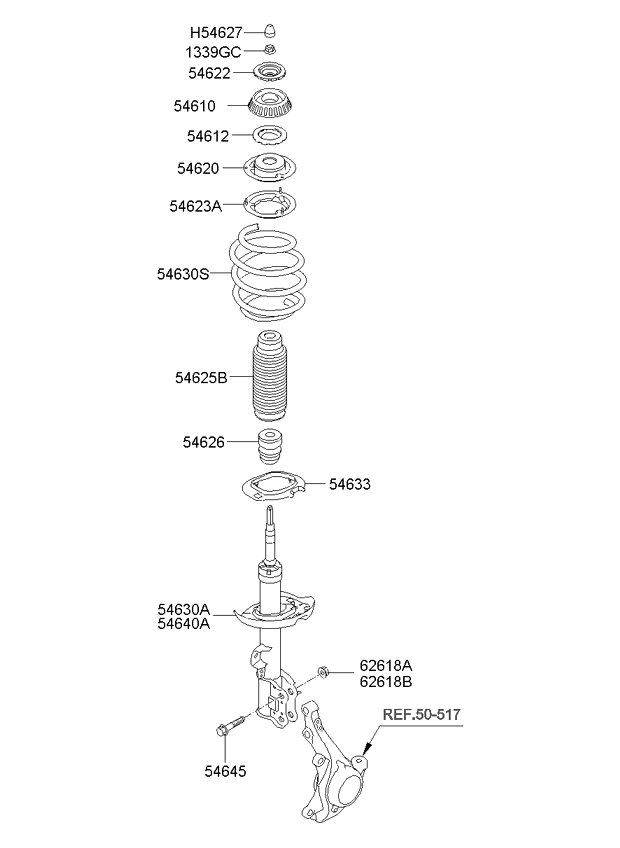 H54627
1339GC
54622
54610
54612
54620
54623A
54630S
54625B
54626
54633
54630A
54640A
62618A
62618B
REF.50-517
54645