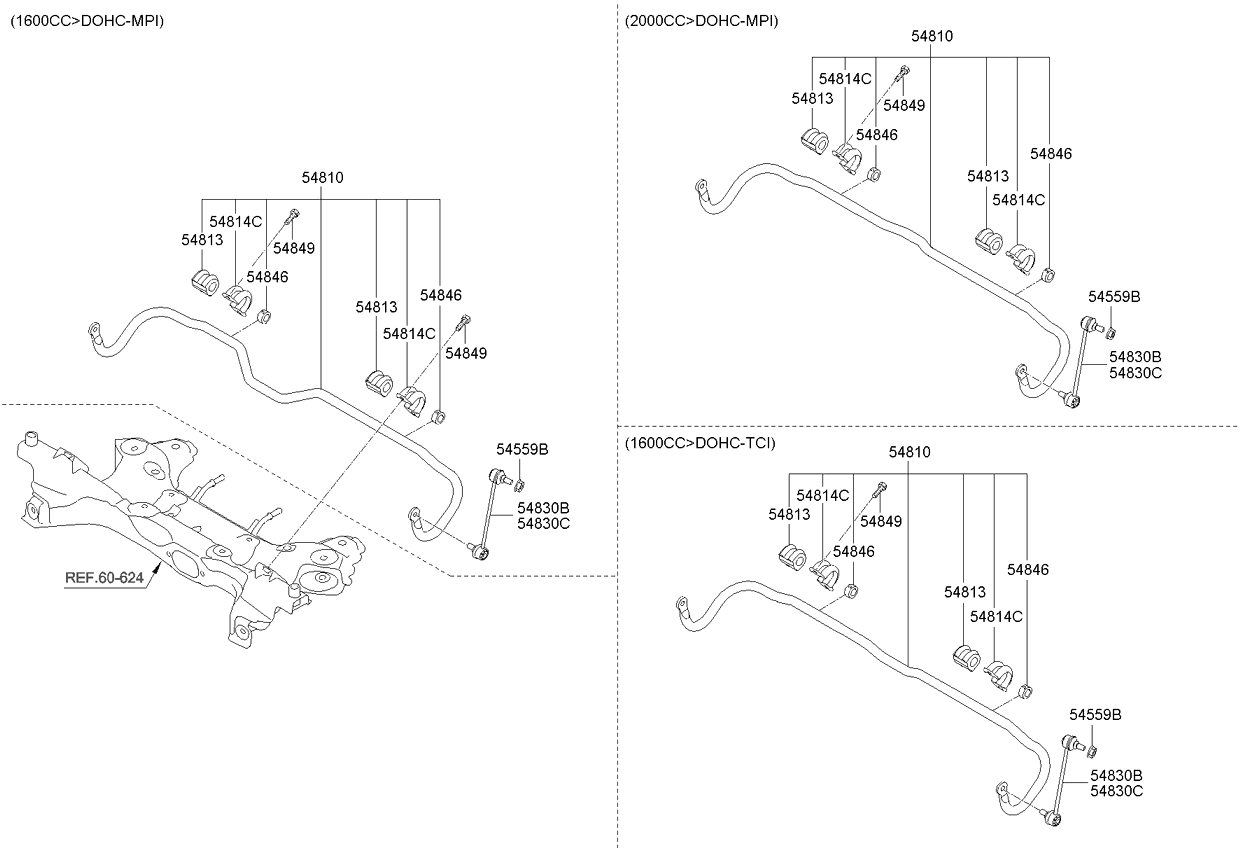 (1600CC>DOHC-MPI)

54810
54814C
54813
54849
54846
54813
54846
54814C
54849
54559B
54830B
54830C
REF.60-624

(2000CC>DOHC-MPI)

54810
54814C
54813
54849
54846
54813
54846
54814C
54559B
54830B
54830C

(1600CC>DOHC-TCI)

54810
54814C
54813
54849
54846
54813
54846
54814C
54559B
54830B
54830C