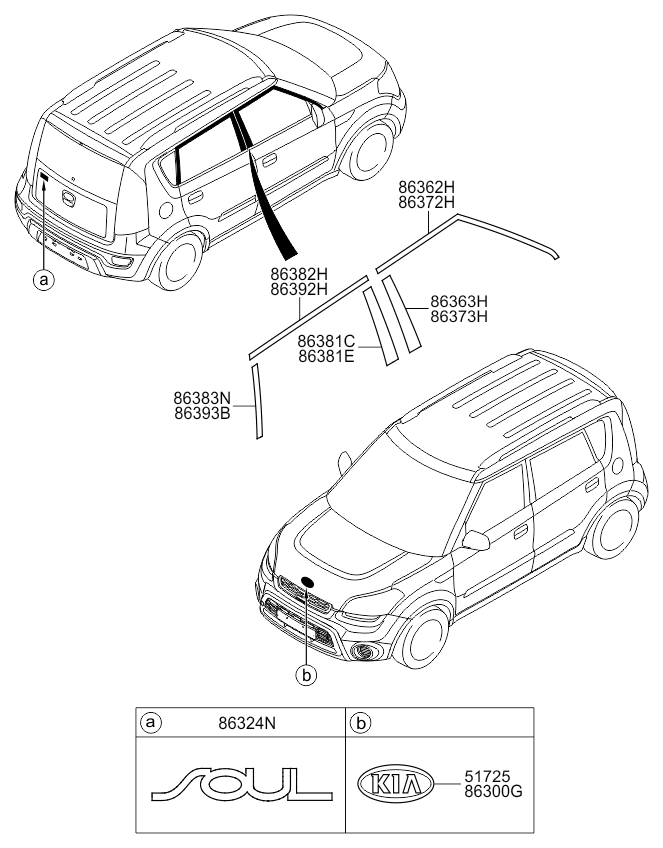 a

86362H
86372H

86382H
86392H

86363H
86373H

86381C
86381E

86383N
86393B

b

| a 86324N | b |
|---|---|
| SOUL | KIA 51725 86300G |