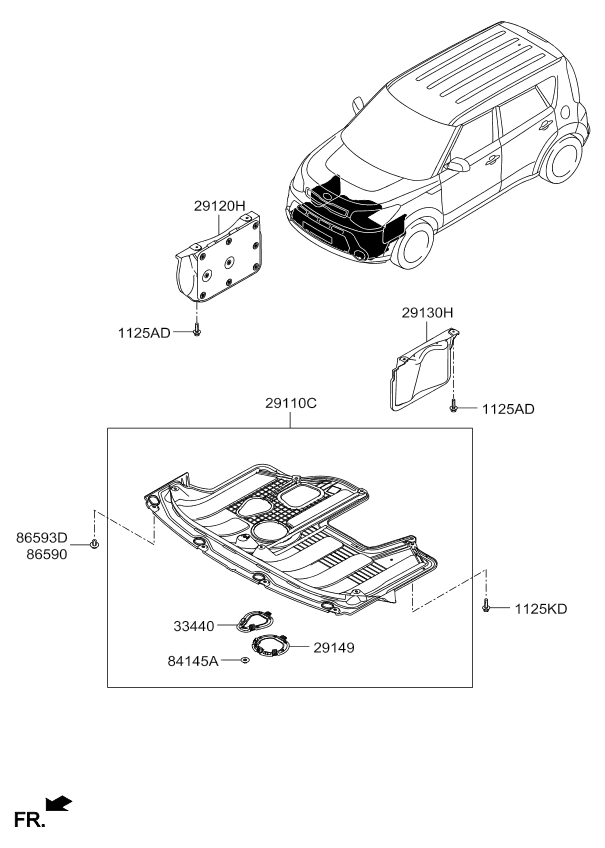 29120H

1125AD

29130H

1125AD

29110C

86593D
86590

1125KD

33440

29149

84145A

FR.