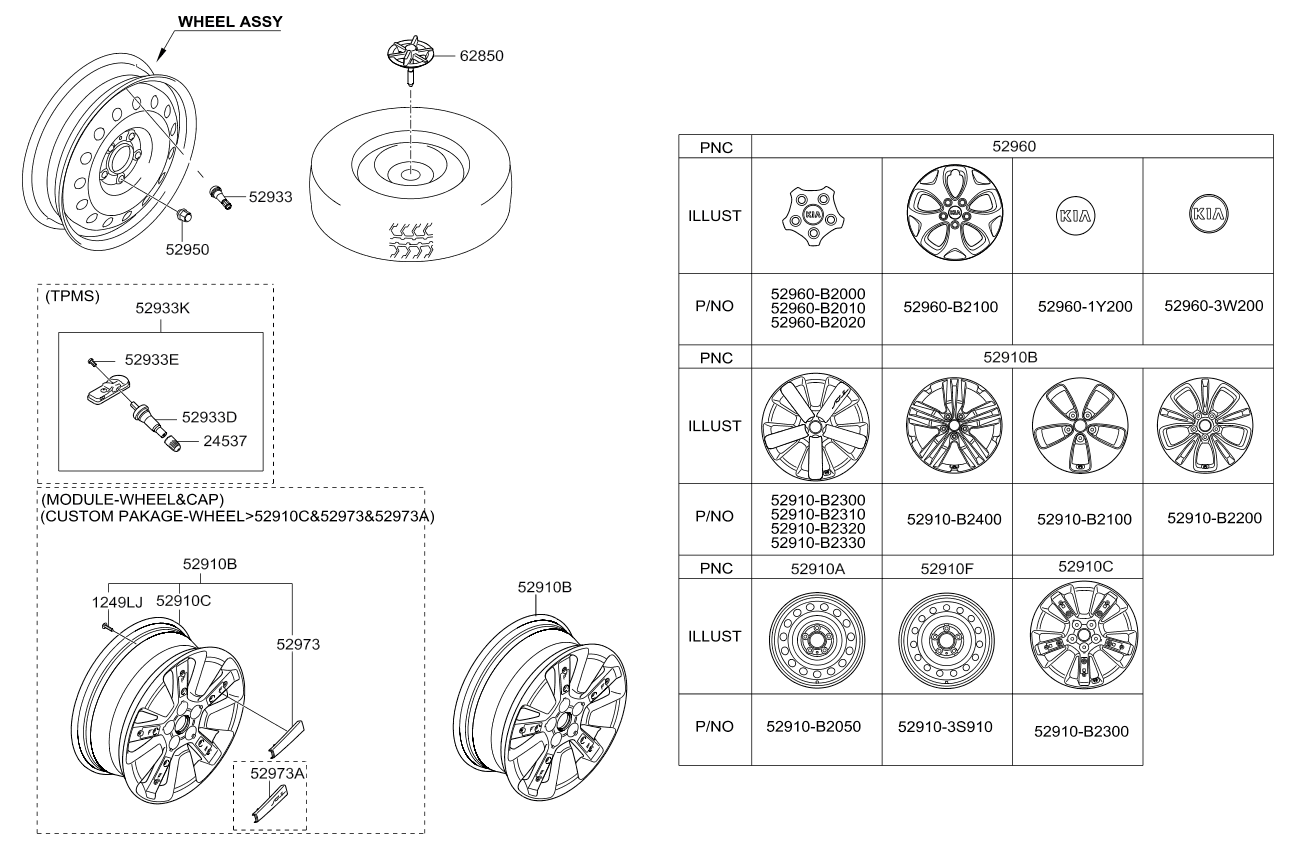 WHEEL ASSY

62850

52933

52950

(TPMS)

52933K

52933E

52933D

24537

(MODULE-WHEEL&CAP)
(CUSTOM PAKAGE-WHEEL>52910C&52973&52973A)

52910B

1249LJ

52910C

52973

52973A

52910B

| PNC | 52960 | | | |
|---|---|---|---|---|
| ILLUST | KIA | KIA | KIA | KIA |
| P/NO | 52960-B2000 52960-B2010 52960-B2020 | 52960-B2100 | 52960-1Y200 | 52960-3W200 |
| PNC | | 52910B | | |
| ILLUST | | | | |
| P/NO | 52910-B2300 52910-B2310 52910-B2320 52910-B2330 | 52910-B2400 | 52910-B2100 | 52910-B2200 |
| PNC | 52910A | 52910F | 52910C | |
| ILLUST | | | | |
| P/NO | 52910-B2050 | 52910-3S910 | 52910-B2300 | |