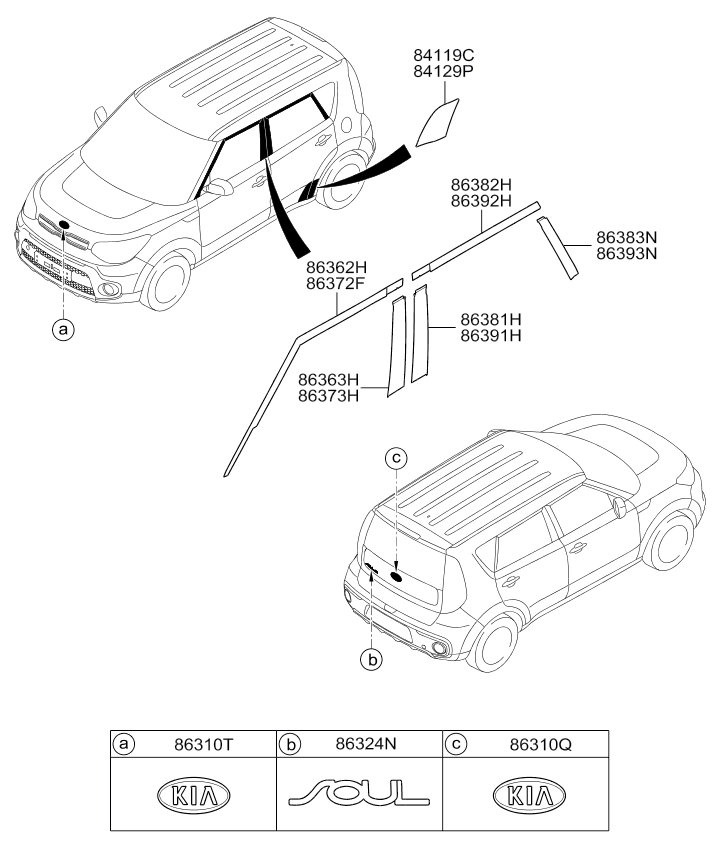 84119C
84129P

86382H
86392H

86383N
86393N

86362H
86372F

86381H
86391H

86363H
86373H

a

c

b

| a 86310T | b 86324N | c 86310Q |
|---|---|---|
| KIA | SOUL | KIA |