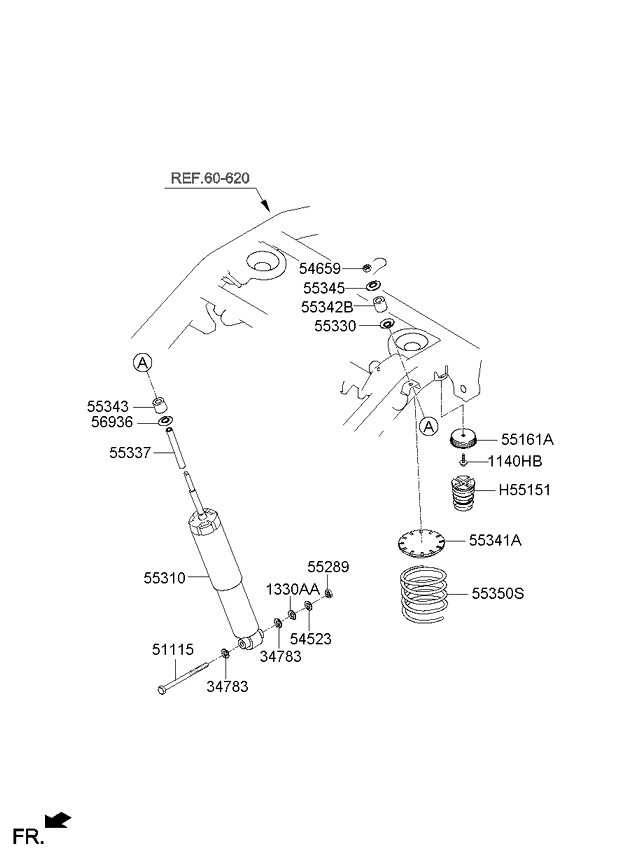 REF.60-620

54659
55345
55342B
55330

A

55343
56936
55337

A

55161A
1140HB
H55151

55341A

55350S

55310

55289
1330AA
54523
34783

51115
34783

FR.