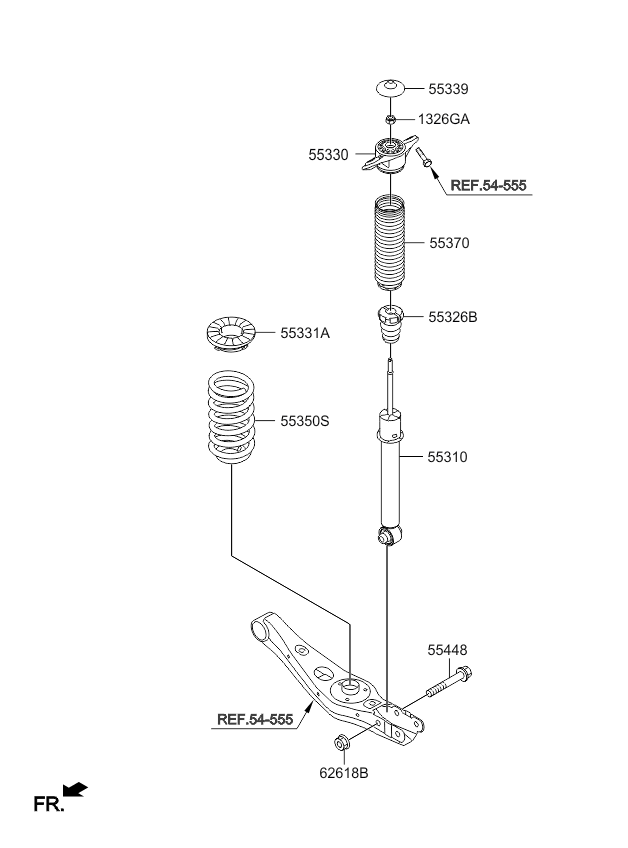 55339
1326GA
55330
REF.54-555
55370
55326B
55331A
55350S
55310
55448
REF.54-555
62618B
FR.