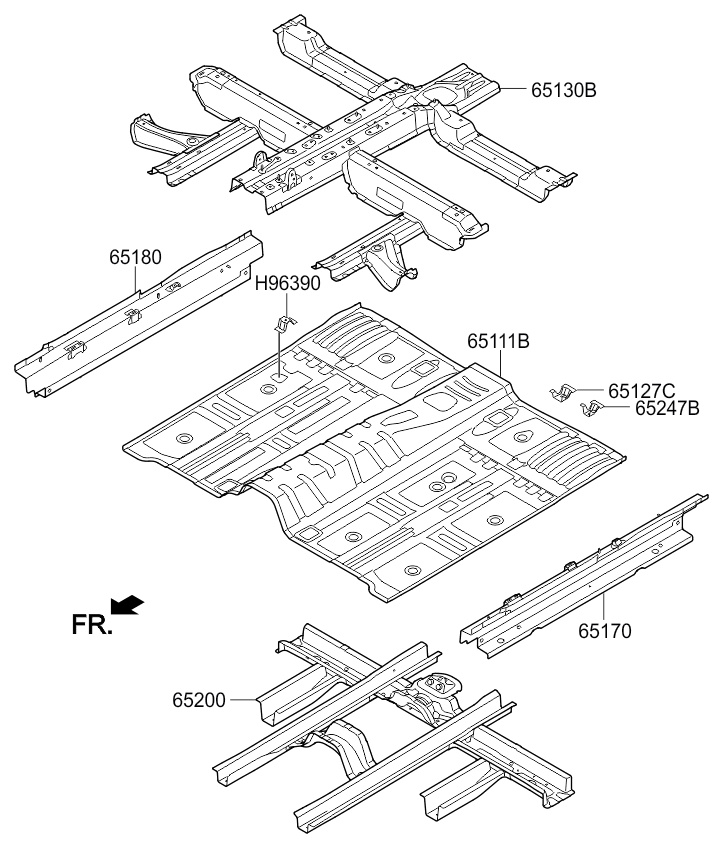 65130B

65180

H96390

65111B

65127C

65247B

FR.

65170

65200