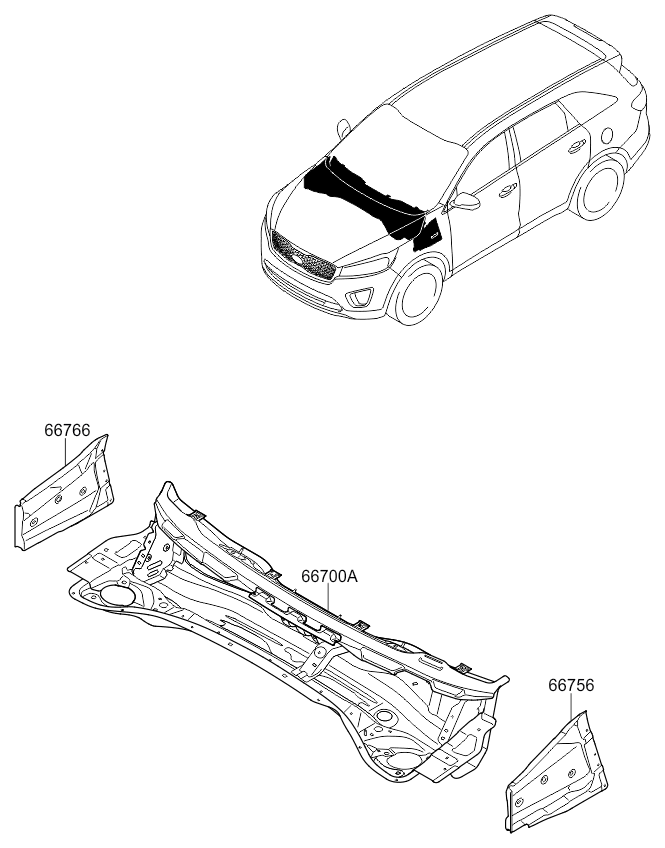 66766

66700A

66756