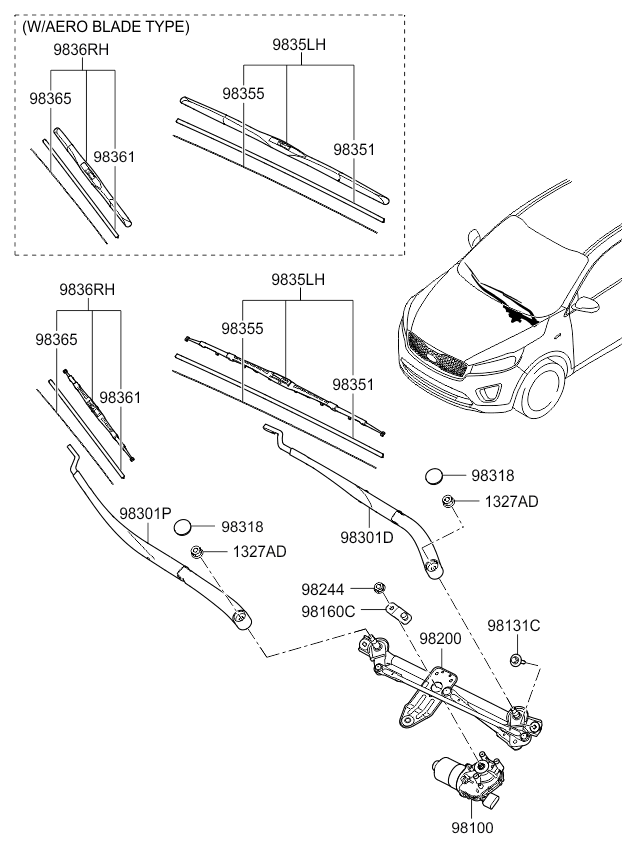 (W/AERO BLADE TYPE)
9836RH
98365
98361
9835LH
98355
98351
9836RH
98365
98361
9835LH
98355
98351
98318
1327AD
98301P
98318
1327AD
98301D
98244
98160C
98200
98131C
98100