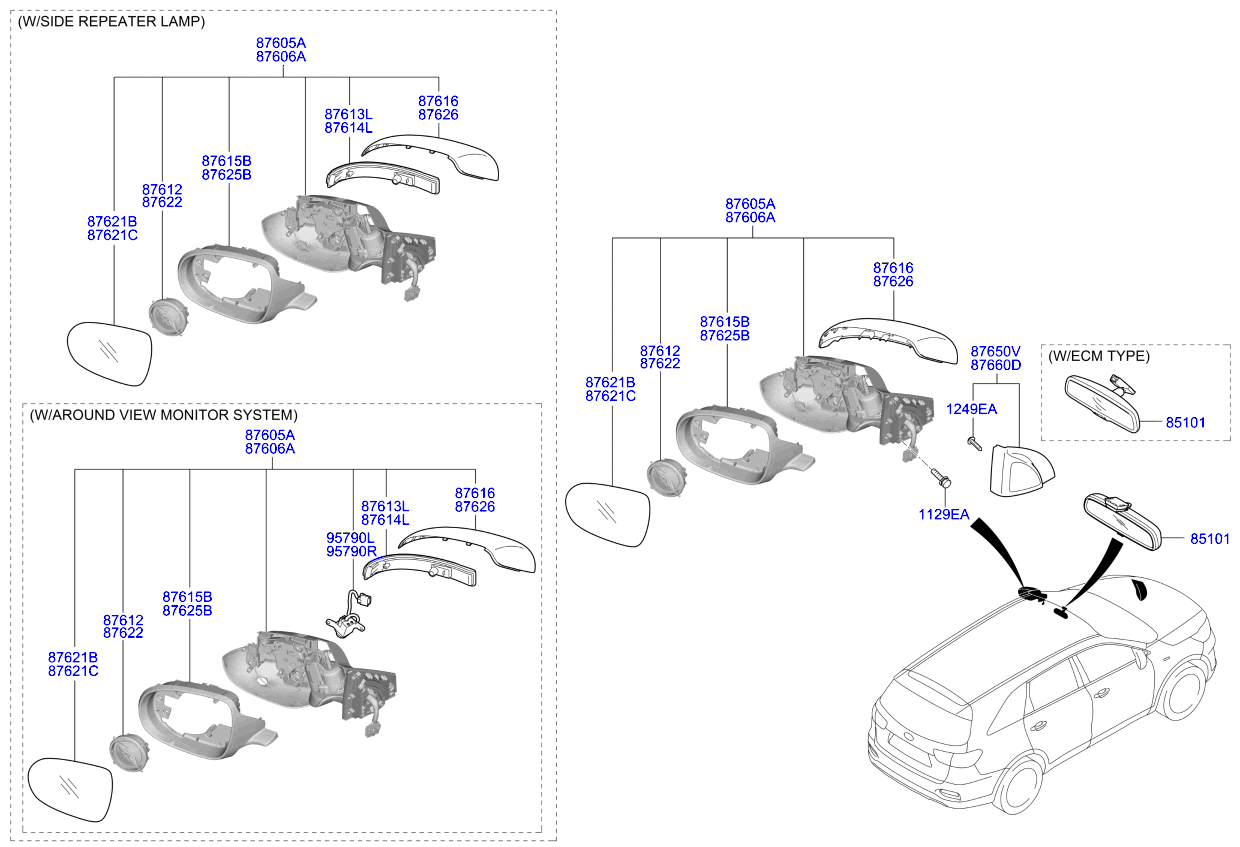 (W/SIDE REPEATER LAMP)

87605A
87606A

87613L
87614L

87616
87626

87615B
87625B

87612
87622

87621B
87621C

(W/AROUND VIEW MONITOR SYSTEM)

87605A
87606A

87613L
87614L

87616
87626

95790L
95790R

87615B
87625B

87612
87622

87621B
87621C

87605A
87606A

87616
87626

87615B
87625B

87612
87622

87621B
87621C

87650V
87660D

1249EA

1129EA

(W/ECM TYPE)

85101

85101