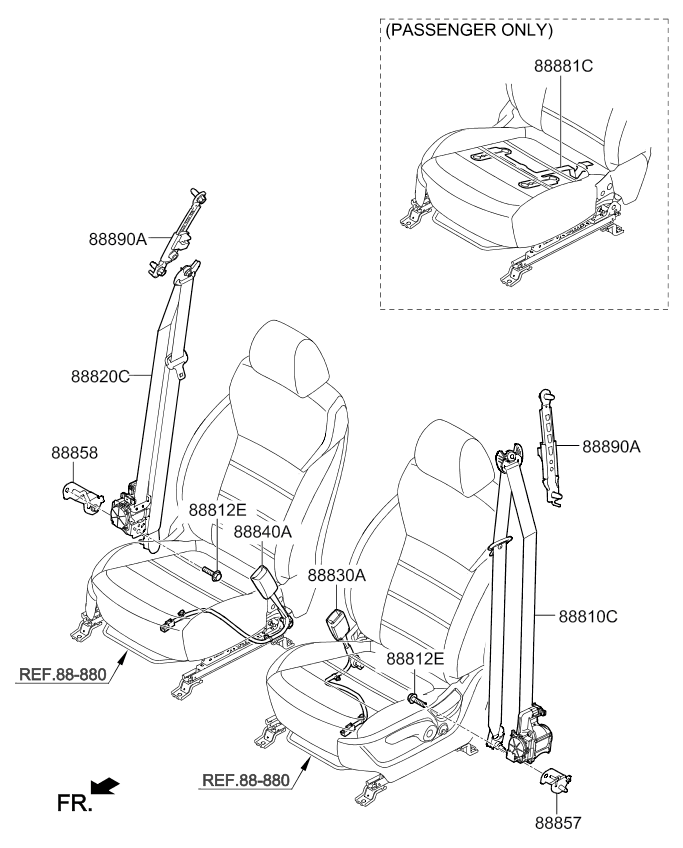 (PASSENGER ONLY)

88881C

88890A

88820C

88858

88812E

88840A

88830A

88890A

88810C

88812E

REF.88-880

REF.88-880

FR.

88857