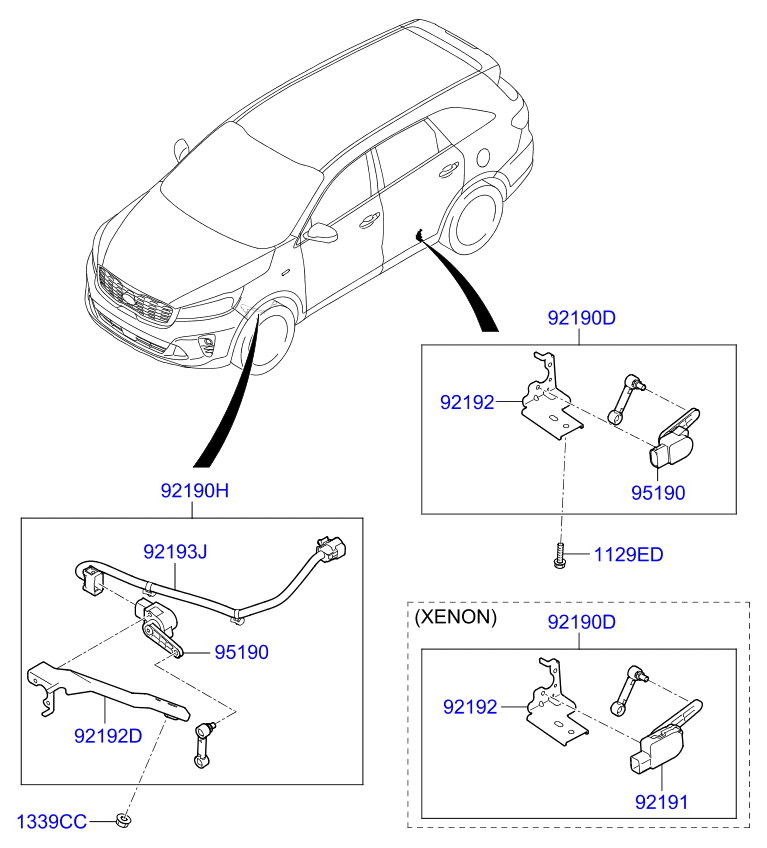 92190D

92192

95190

1129ED

92190H

92193J

95190

92192D

1339CC

(XENON)

92190D

92192

92191