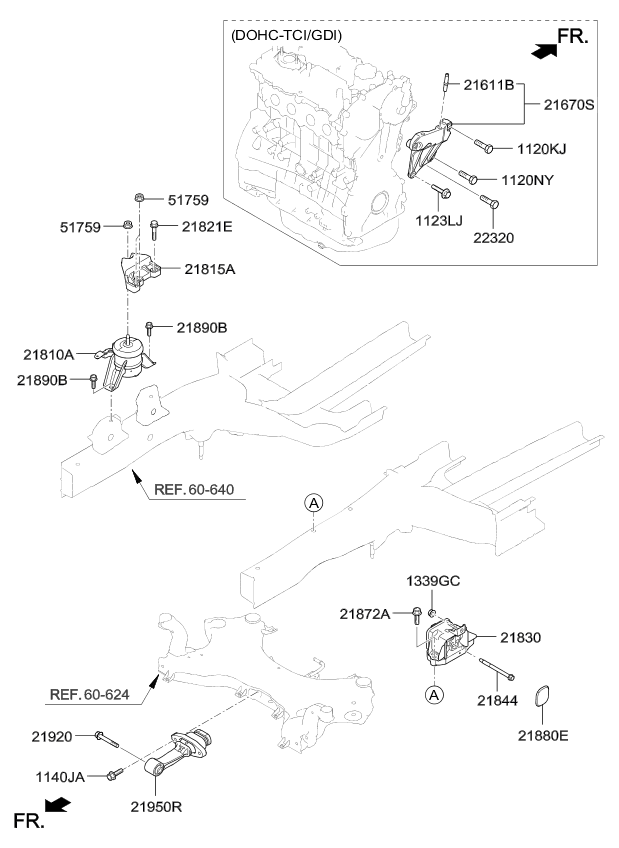 (DOHC-TCI/GDI)
FR.
21611B
21670S
1120KJ
1120NY
1123LJ
22320
51759
51759
21821E
21815A
21890B
21810A
21890B
REF. 60-640
A
1339GC
21872A
21830
A
21844
21880E
REF. 60-624
21920
1140JA
21950R
FR.