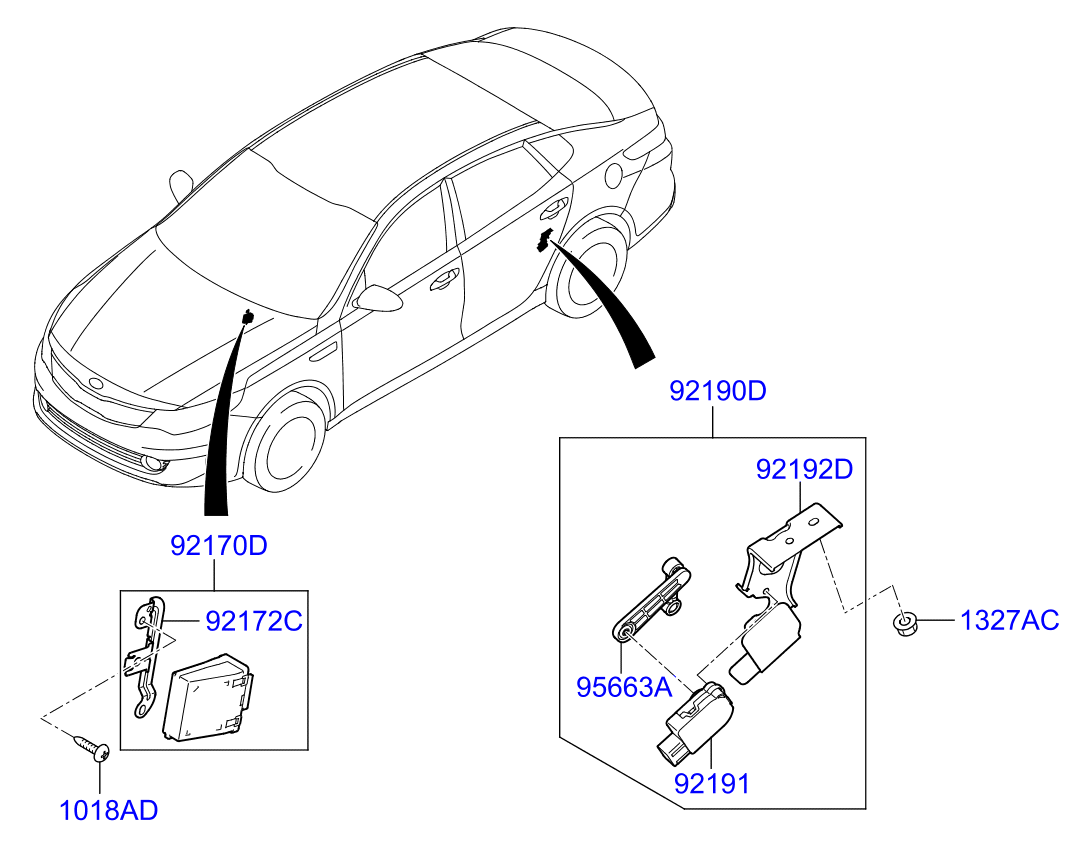 92190D
92192D
92170D
92172C
1327AC
95663A
92191
1018AD