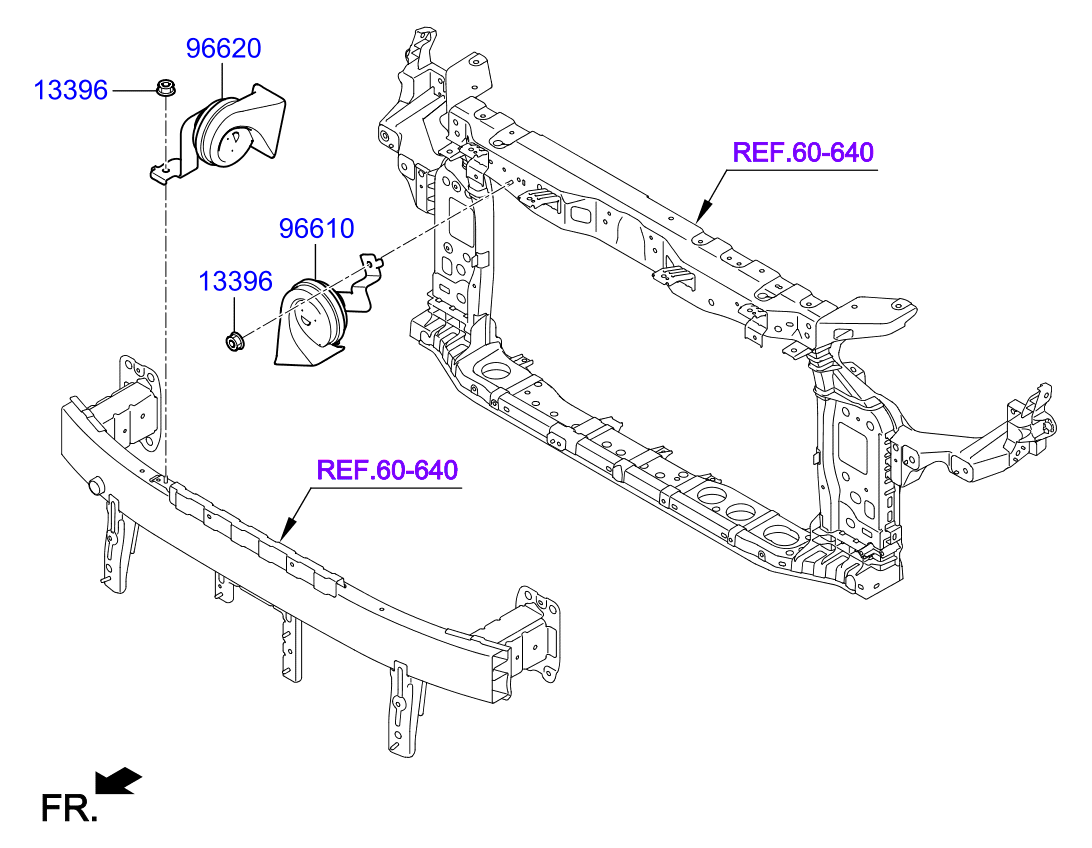 96620
13396
REF.60-640
96610
13396
REF.60-640
FR.